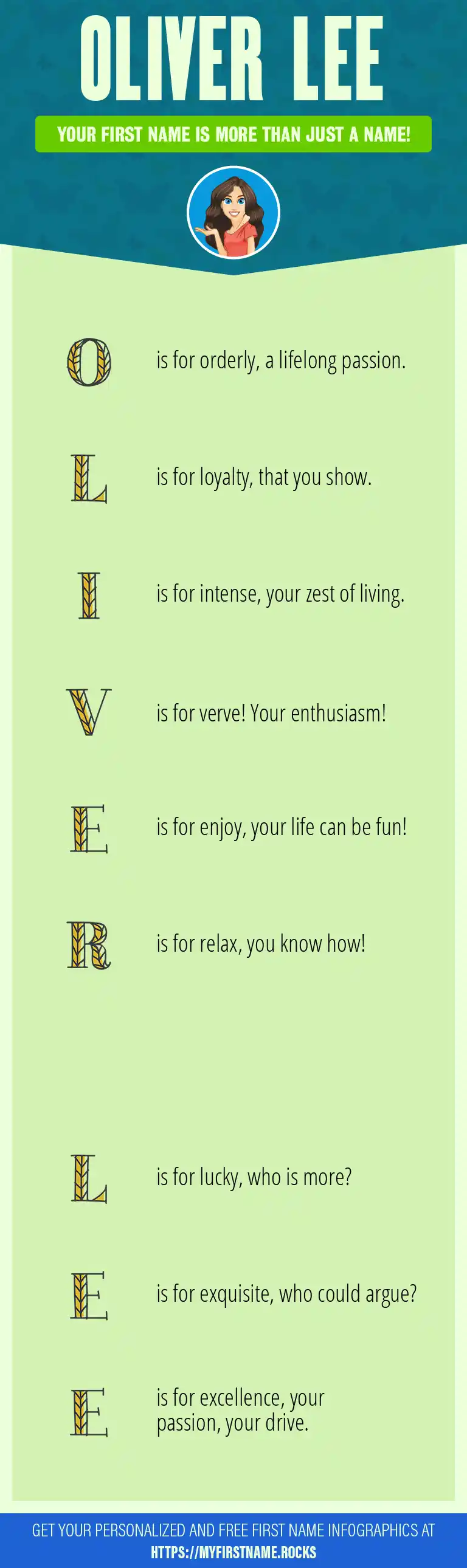 OLIVER LEE

YOUR FIRST NAME IS MORE THAN JUST A NAME!

O is for orderly, a lifelong passion.

L is for loyalty, that you show.

I is for intense, your zest of living.

V is for verve! Your enthusiasm!

E is for enjoy, your life can be fun!

R is for relax, you know how!

L is for lucky, who is more?

E is for exquisite, who could argue?

E is for excellence, your passion, your drive.

GET YOUR PERSONALIZED AND FREE FIRST NAME INFOGRAPHICS AT HTTPS://MYFIRSTNAME.ROCKS