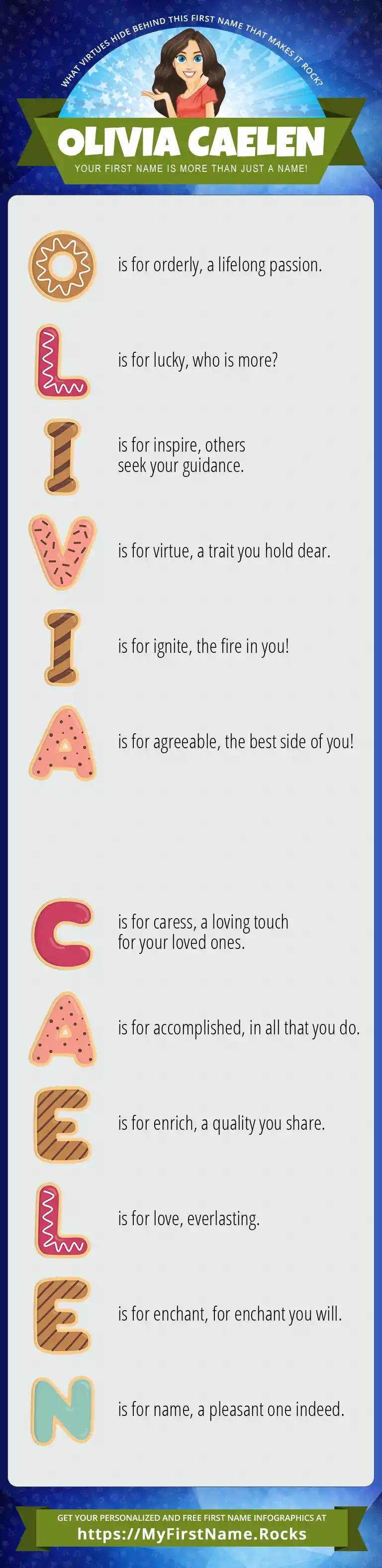 WHAT VIRTUES HIDE BEHIND THIS FIRST NAME THAT MAKES IT ROCK?

OLIVIA CAELEN

YOUR FIRST NAME IS MORE THAN JUST A NAME!

O is for orderly, a lifelong passion.

L is for lucky, who is more?

I is for inspire, others seek your guidance.

V is for virtue, a trait you hold dear.

I is for ignite, the fire in you!

A is for agreeable, the best side of you!

C is for caress, a loving touch for your loved ones.

A is for accomplished, in all that you do.

E is for enrich, a quality you share.

L is for love, everlasting.

E is for enchant, for enchant you will.

N is for name, a pleasant one indeed.

GET YOUR PERSONALIZED AND FREE FIRST NAME INFOGRAPHICS AT
https://MyFirstName.Rocks