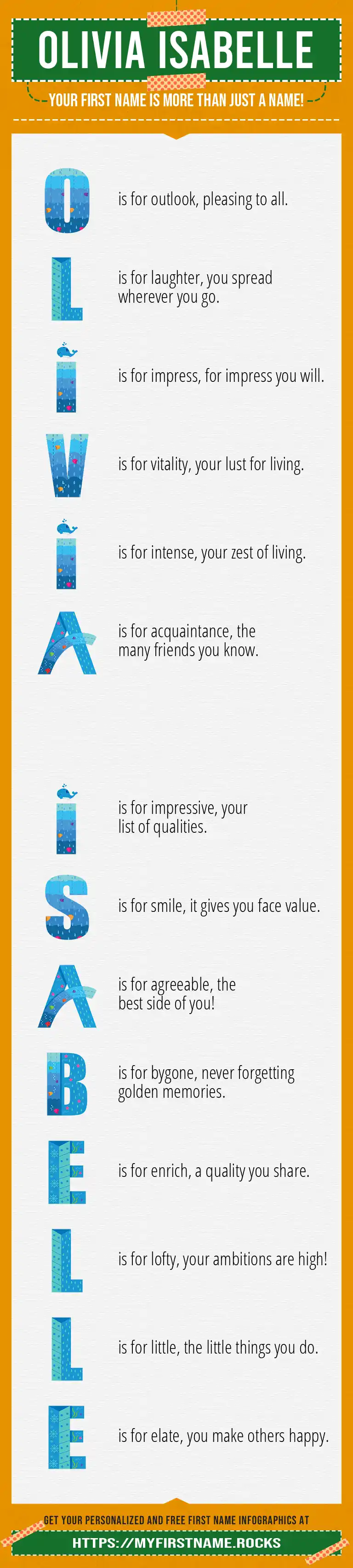 OLIVIA ISABELLE

YOUR FIRST NAME IS MORE THAN JUST A NAME!

O is for outlook, pleasing to all.

L is for laughter, you spread wherever you go.

I is for impress, for impress you will.

V is for vitality, your lust for living.

I is for intense, your zest of living.

A is for acquaintance, the many friends you know.

I is for impressive, your list of qualities.

S is for smile, it gives you face value.

A is for agreeable, the best side of you!

B is for bygone, never forgetting golden memories.

E is for enrich, a quality you share.

L is for lofty, your ambitions are high!

L is for little, the little things you do.

E is for elate, you make others happy.

GET YOUR PERSONALIZED AND FREE FIRST NAME INFOGRAPHICS AT

HTTPS://MYFIRSTNAME.ROCKS