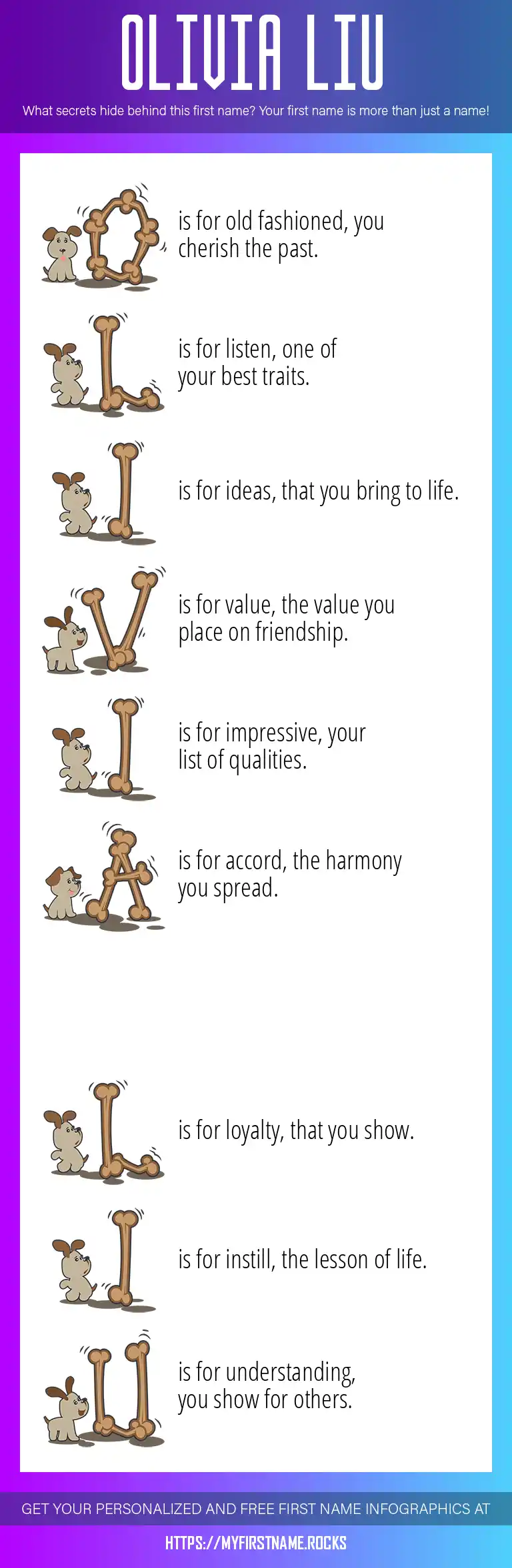 OLIVIA LIU

What secrets hide behind this first name? Your first name is more than just a name!

O is for old fashioned, you cherish the past.

L is for listen, one of your best traits.

I is for ideas, that you bring to life.

V is for value, the value you place on friendship.

I is for impressive, your list of qualities.

A is for accord, the harmony you spread.

L is for loyalty, that you show.

I is for instill, the lesson of life.

U is for understanding, you show for others.

GET YOUR PERSONALIZED AND FREE FIRST NAME INFOGRAPHICS AT

HTTPS://MYFIRSTNAME.ROCKS