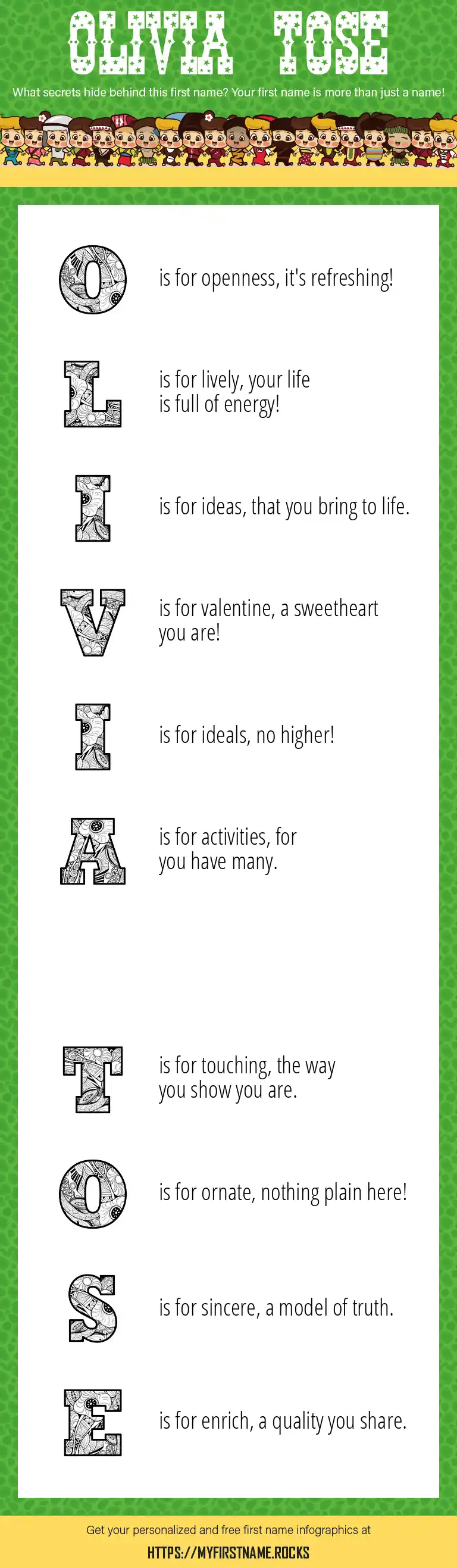 OLIVIA TOSE

What secrets hide behind this first name? Your first name is more than just a name!

O is for openness, it's refreshing!

L is for lively, your life is full of energy!

I is for ideas, that you bring to life.

V is for valentine, a sweetheart you are!

I is for ideals, no higher!

A is for activities, for you have many.

T is for touching, the way you show you are.

O is for ornate, nothing plain here!

S is for sincere, a model of truth.

E is for enrich, a quality you share.

Get your personalized and free first name infographics at

HTTPS://MYFIRSTNAME.ROCKS