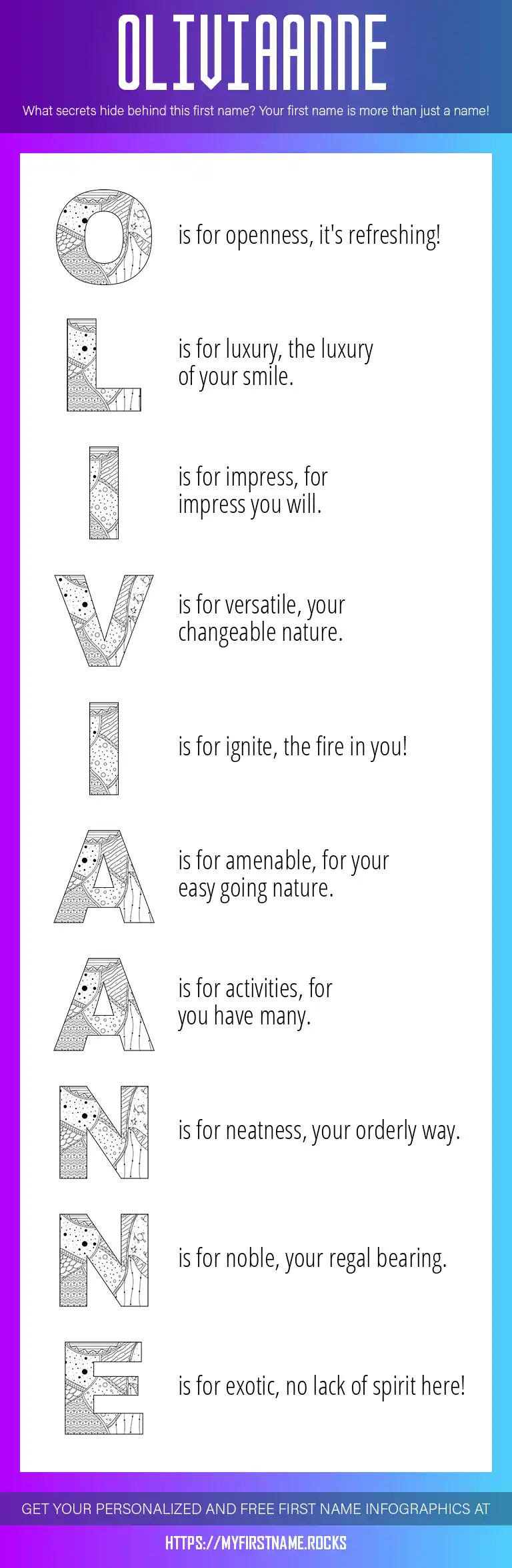 OLIVIAANNE

What secrets hide behind this first name? Your first name is more than just a name!

O is for openness, it's refreshing!

L is for luxury, the luxury of your smile.

I is for impress, for impress you will.

V is for versatile, your changeable nature.

I is for ignite, the fire in you!

A is for amenable, for your easy going nature.

A is for activities, for you have many.

N is for neatness, your orderly way.

N is for noble, your regal bearing.

E is for exotic, no lack of spirit here!

GET YOUR PERSONALIZED AND FREE FIRST NAME INFOGRAPHICS AT

HTTPS://MYFIRSTNAME.ROCKS