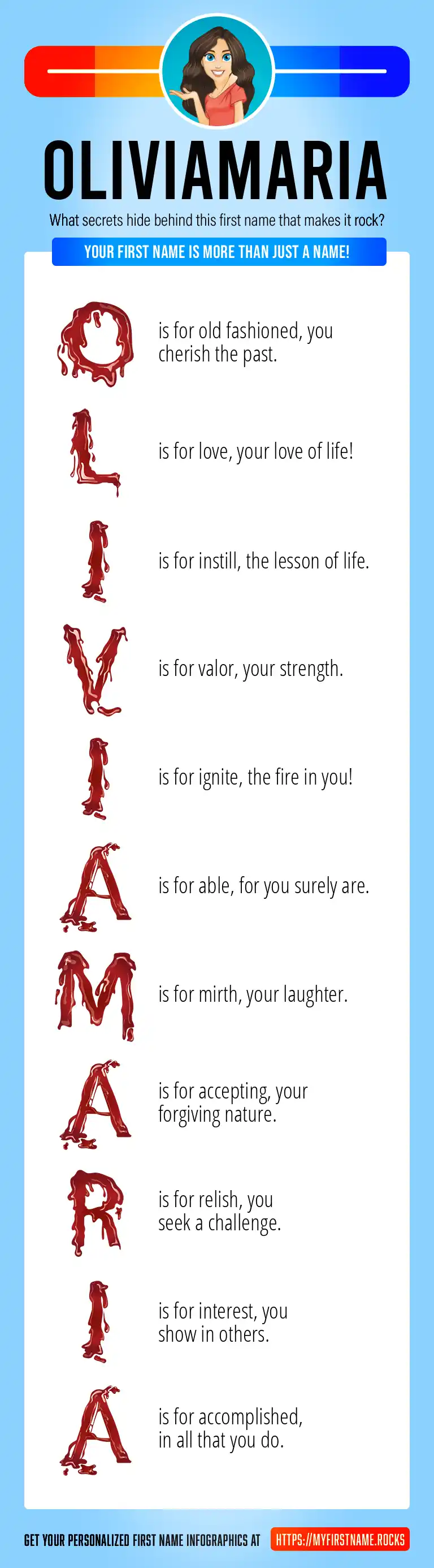 OLIVIAMARIA

What secrets hide behind this first name that makes it rock?

YOUR FIRST NAME IS MORE THAN JUST A NAME!

O is for old fashioned, you cherish the past.

L is for love, your love of life!

I is for instill, the lesson of life.

V is for valor, your strength.

I is for ignite, the fire in you!

A is for able, for you surely are.

M is for mirth, your laughter.

A is for accepting, your forgiving nature.

R is for relish, you seek a challenge.

I is for interest, you show in others.

A is for accomplished, in all that you do.

GET YOUR PERSONALIZED FIRST NAME INFOGRAPHICS AT HTTPS://MYFIRSTNAME.ROCKS