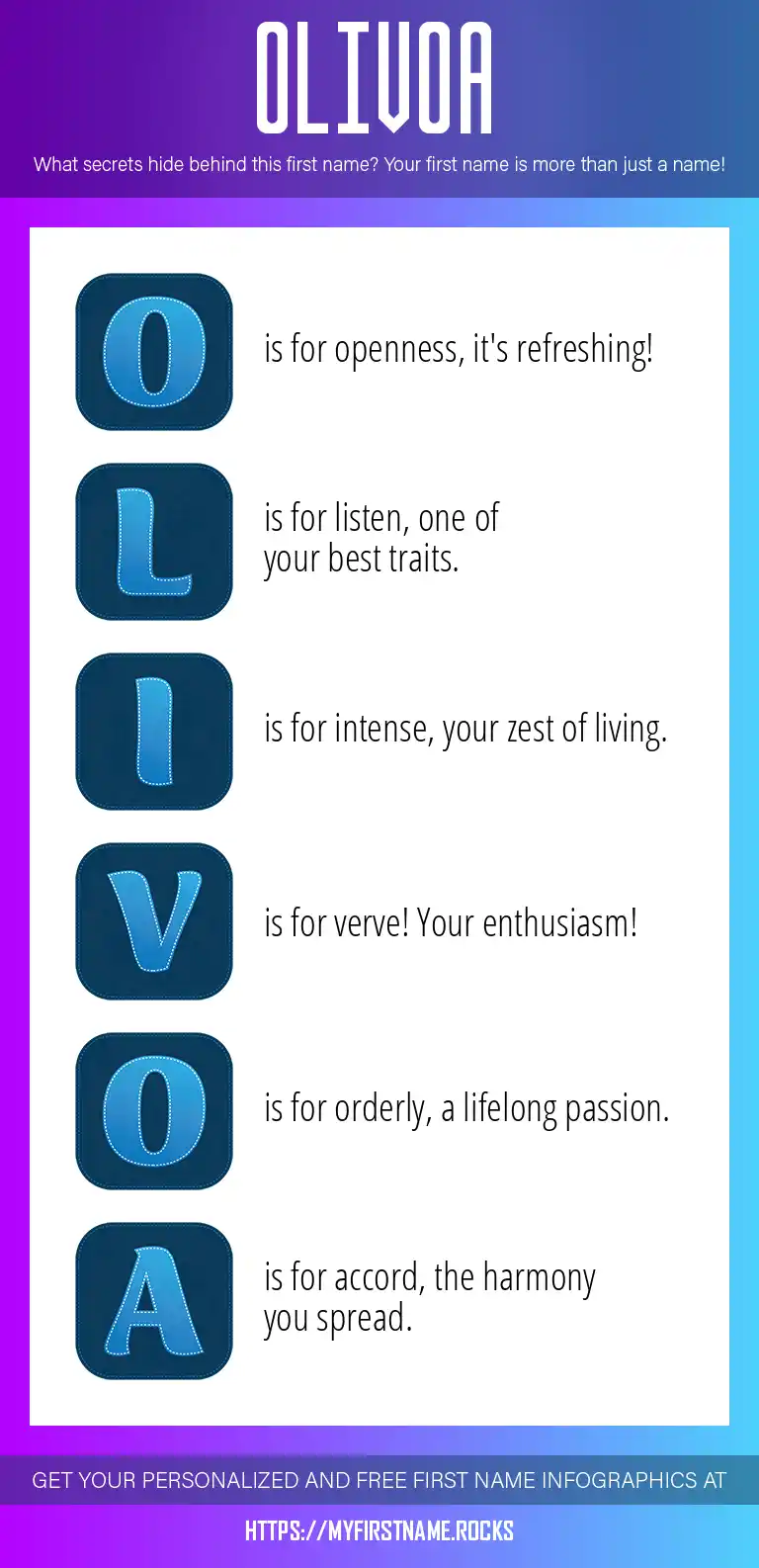 OLIVOA

What secrets hide behind this first name? Your first name is more than just a name!

O is for openness, it's refreshing!

L is for listen, one of your best traits.

I is for intense, your zest of living.

V is for verve! Your enthusiasm!

O is for orderly, a lifelong passion.

A is for accord, the harmony you spread.

GET YOUR PERSONALIZED AND FREE FIRST NAME INFOGRAPHICS AT

HTTPS://MYFIRSTNAME.ROCKS