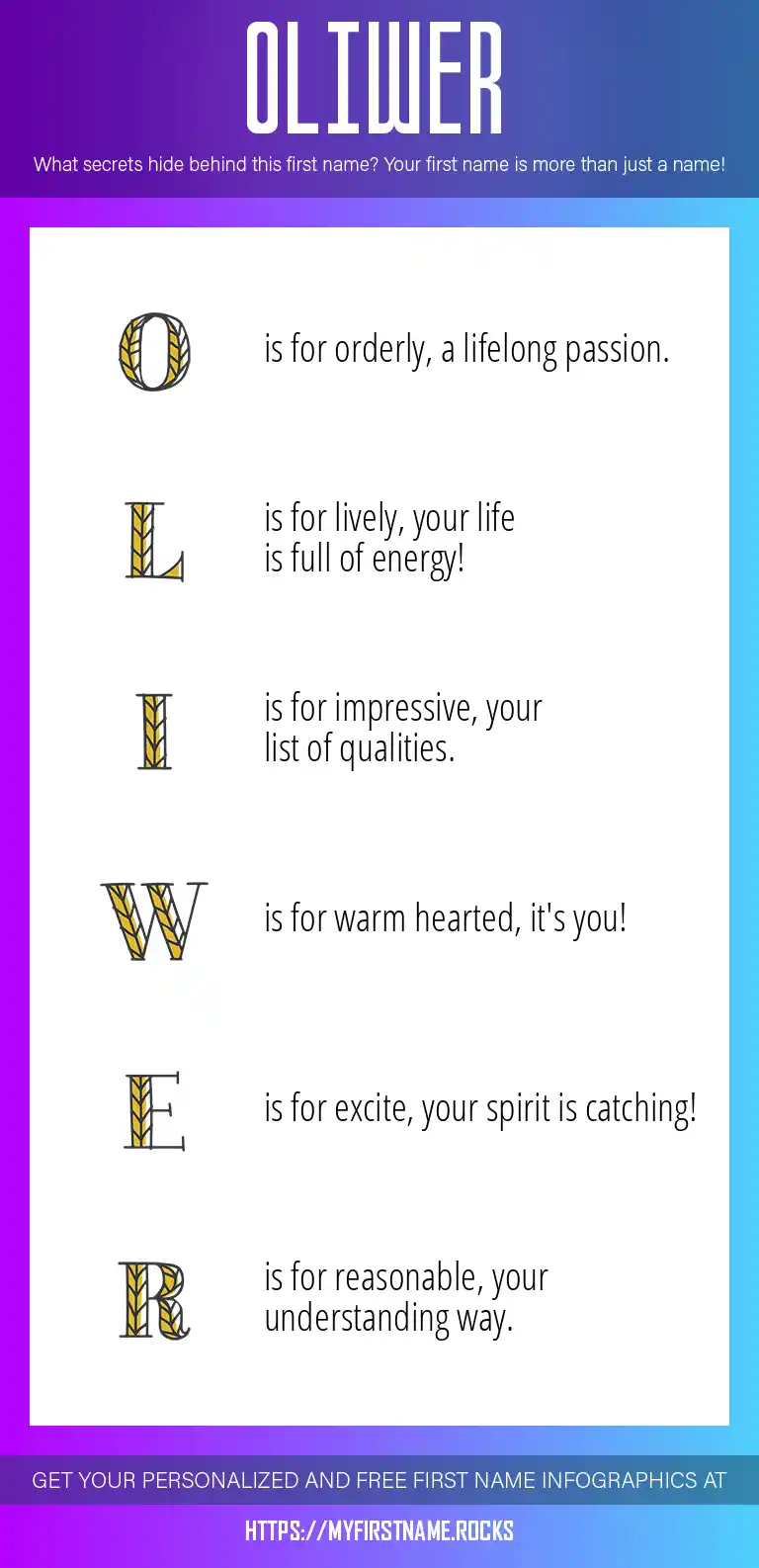 OLIWER

What secrets hide behind this first name? Your first name is more than just a name!

O is for orderly, a lifelong passion.

L is for lively, your life is full of energy!

I is for impressive, your list of qualities.

W is for warm hearted, it's you!

E is for excite, your spirit is catching!

R is for reasonable, your understanding way.

GET YOUR PERSONALIZED AND FREE FIRST NAME INFOGRAPHICS AT

HTTPS://MYFIRSTNAME.ROCKS