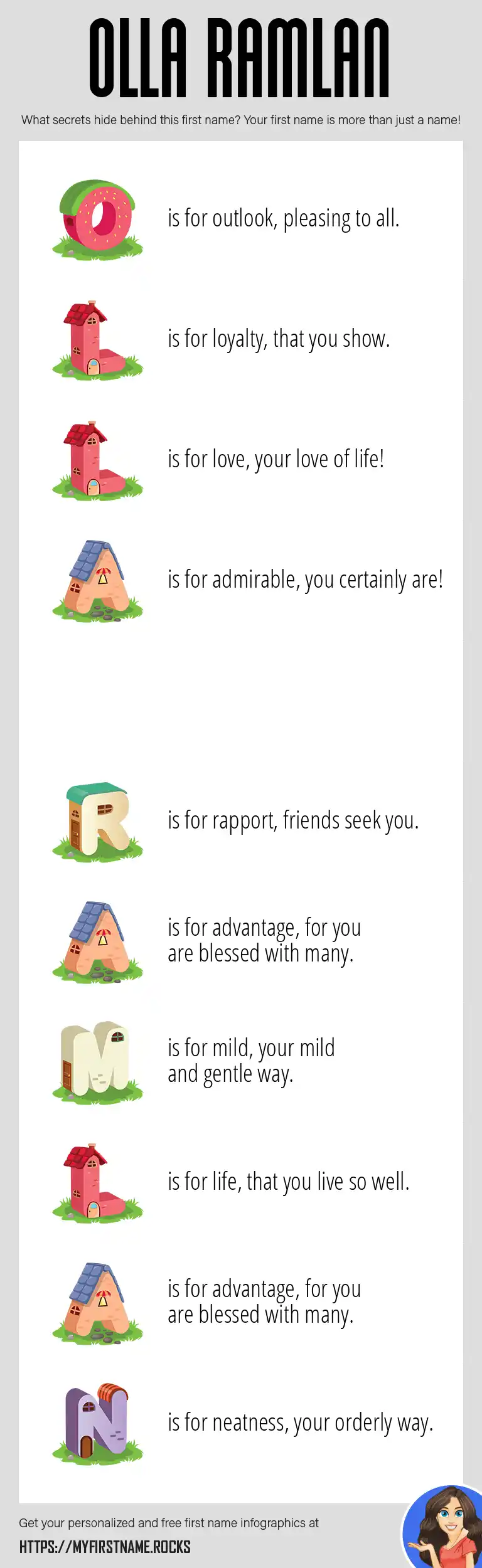 OLLA RAMLAN

What secrets hide behind this first name? Your first name is more than just a name!

O is for outlook, pleasing to all.

L is for loyalty, that you show.

L is for love, your love of life!

A is for admirable, you certainly are!

R is for rapport, friends seek you.

A is for advantage, for you are blessed with many.

M is for mild, your mild and gentle way.

L is for life, that you live so well.

A is for advantage, for you are blessed with many.

N is for neatness, your orderly way.

Get your personalized and free first name infographics at

HTTPS://MYFIRSTNAME.ROCKS