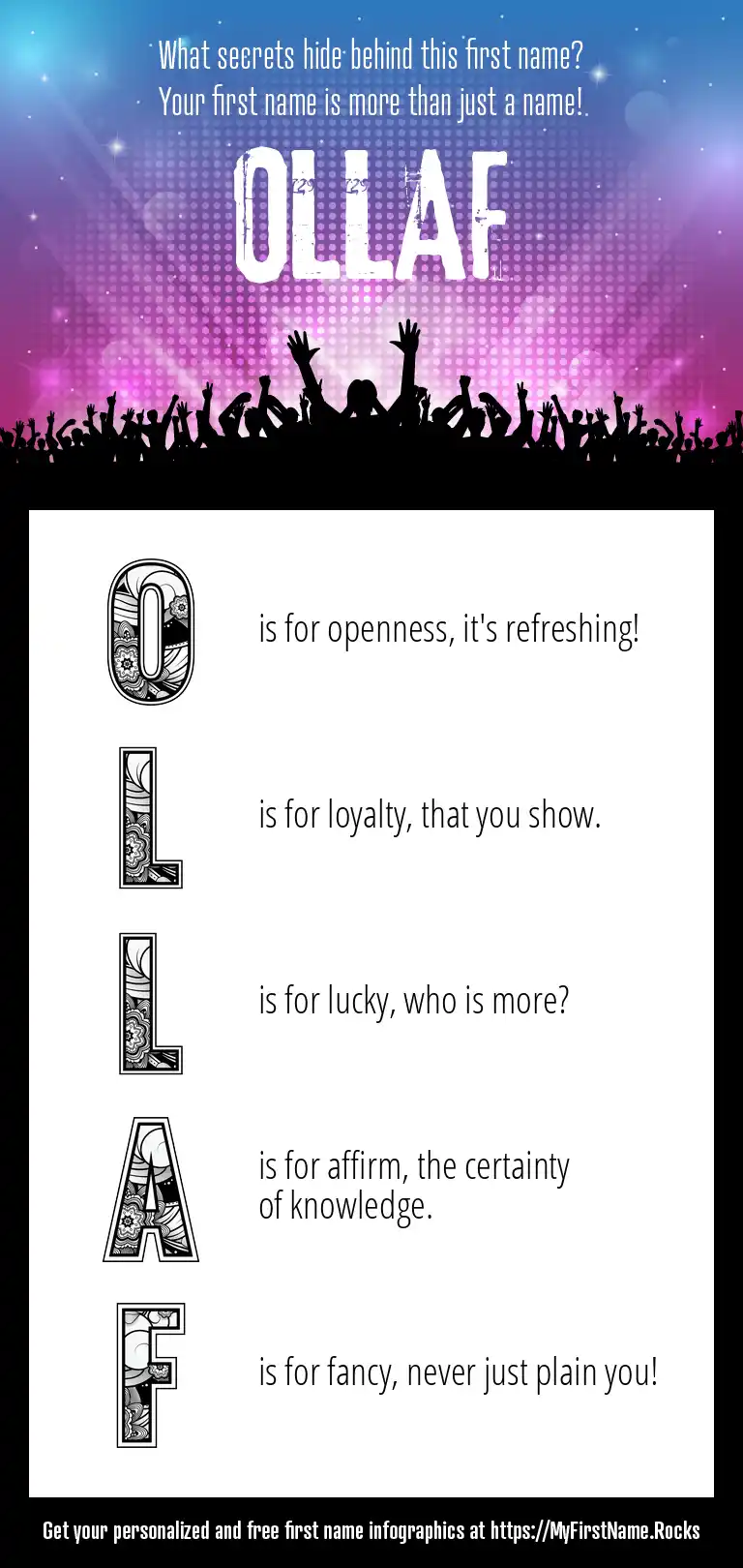 What secrets hide behind this first name?
Your first name is more than just a name!

OLLAF

O is for openness, it's refreshing!

L is for loyalty, that you show.

L is for lucky, who is more?

A is for affirm, the certainty of knowledge.

F is for fancy, never just plain you!

Get your personalized and free first name infographics at https://MyFirstName.Rocks