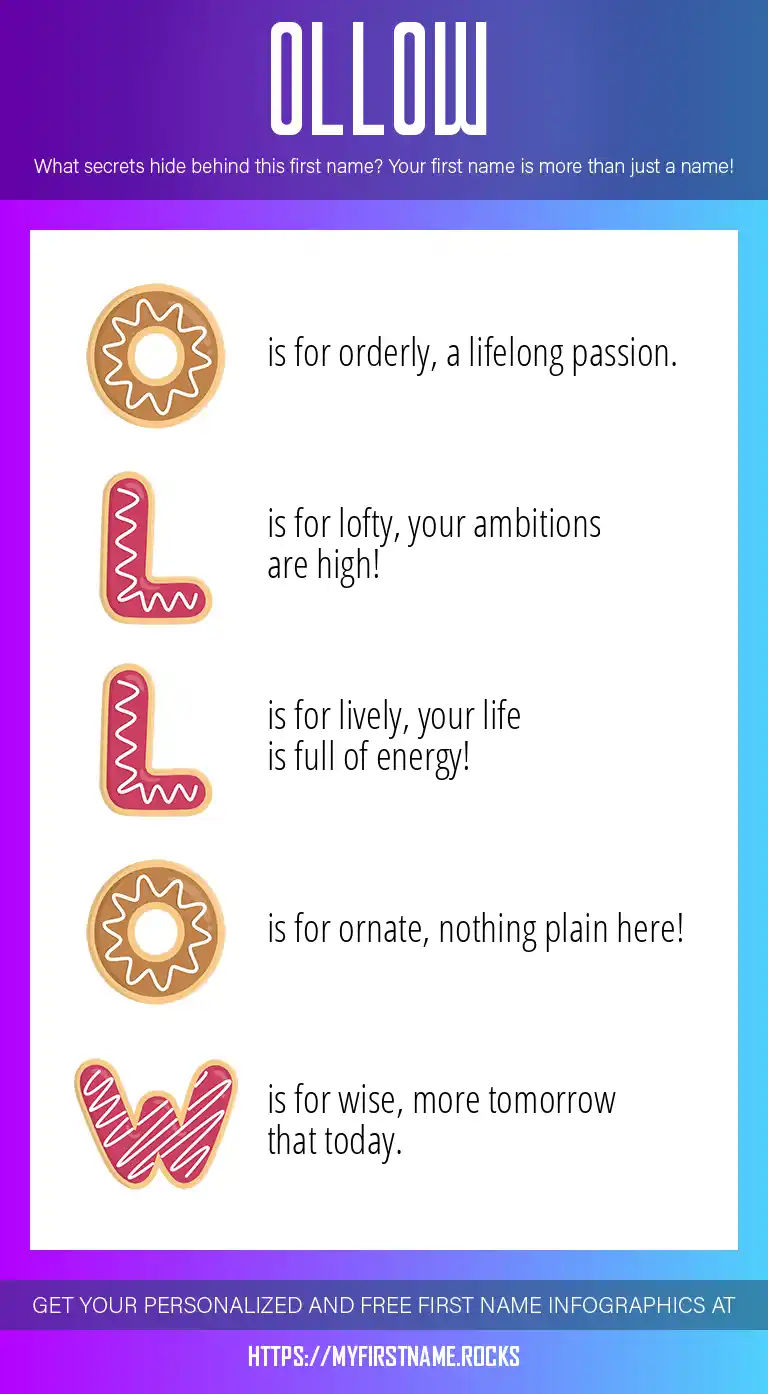 OLLOW

What secrets hide behind this first name? Your first name is more than just a name!

O is for orderly, a lifelong passion.

L is for lofty, your ambitions are high!

L is for lively, your life is full of energy!

O is for ornate, nothing plain here!

W is for wise, more tomorrow that today.

GET YOUR PERSONALIZED AND FREE FIRST NAME INFOGRAPHICS AT

HTTPS://MYFIRSTNAME.ROCKS