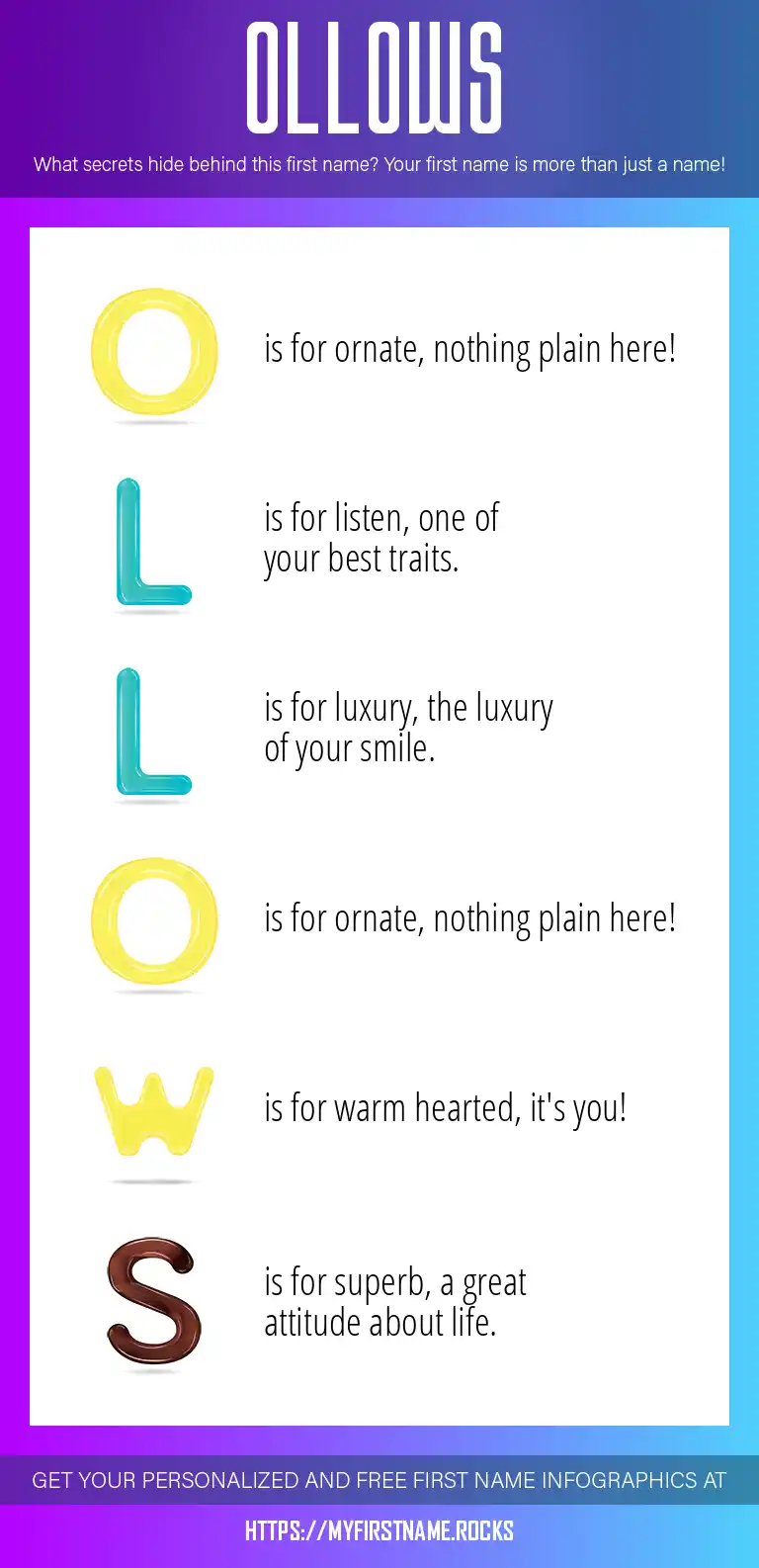 OLLOWS

What secrets hide behind this first name? Your first name is more than just a name!

O is for ornate, nothing plain here!

L is for listen, one of your best traits.

L is for luxury, the luxury of your smile.

O is for ornate, nothing plain here!

W is for warm hearted, it's you!

S is for superb, a great attitude about life.

GET YOUR PERSONALIZED AND FREE FIRST NAME INFOGRAPHICS AT

HTTPS://MYFIRSTNAME.ROCKS