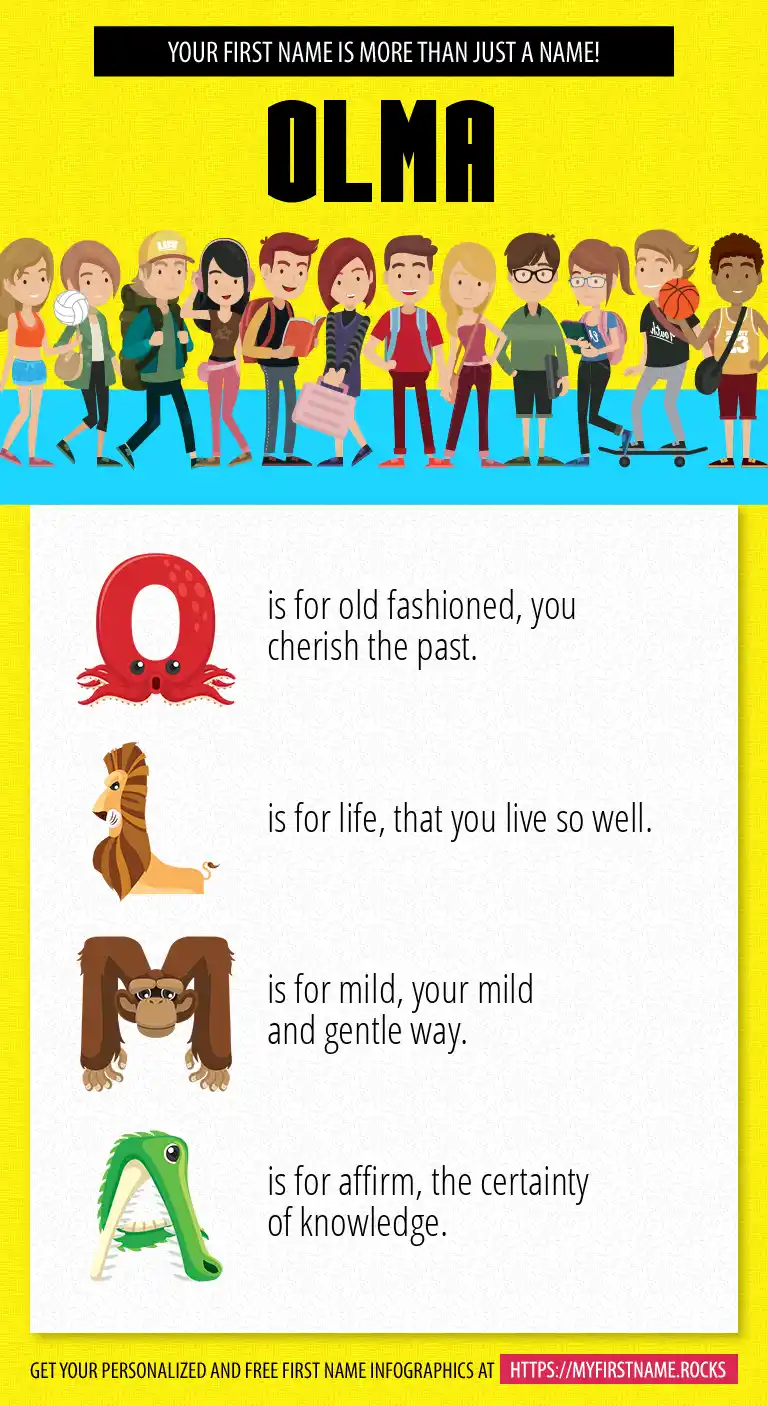 YOUR FIRST NAME IS MORE THAN JUST A NAME!

OLMA

O is for old fashioned, you cherish the past.

L is for life, that you live so well.

M is for mild, your mild and gentle way.

A is for affirm, the certainty of knowledge.

GET YOUR PERSONALIZED AND FREE FIRST NAME INFOGRAPHICS AT HTTPS://MYFIRSTNAME.ROCKS