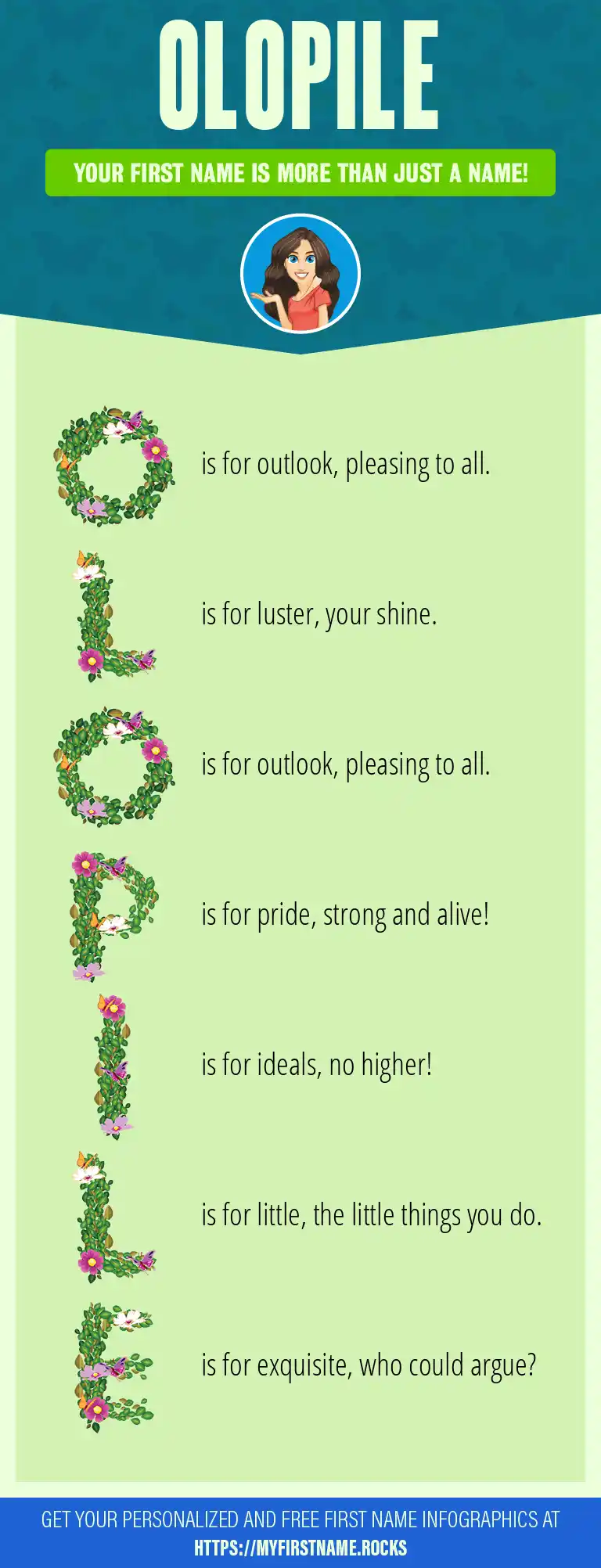 OLOPILE

YOUR FIRST NAME IS MORE THAN JUST A NAME!

O is for outlook, pleasing to all.

L is for luster, your shine.

O is for outlook, pleasing to all.

P is for pride, strong and alive!

I is for ideals, no higher!

L is for little, the little things you do.

E is for exquisite, who could argue?

GET YOUR PERSONALIZED AND FREE FIRST NAME INFOGRAPHICS AT HTTPS://MYFIRSTNAME.ROCKS