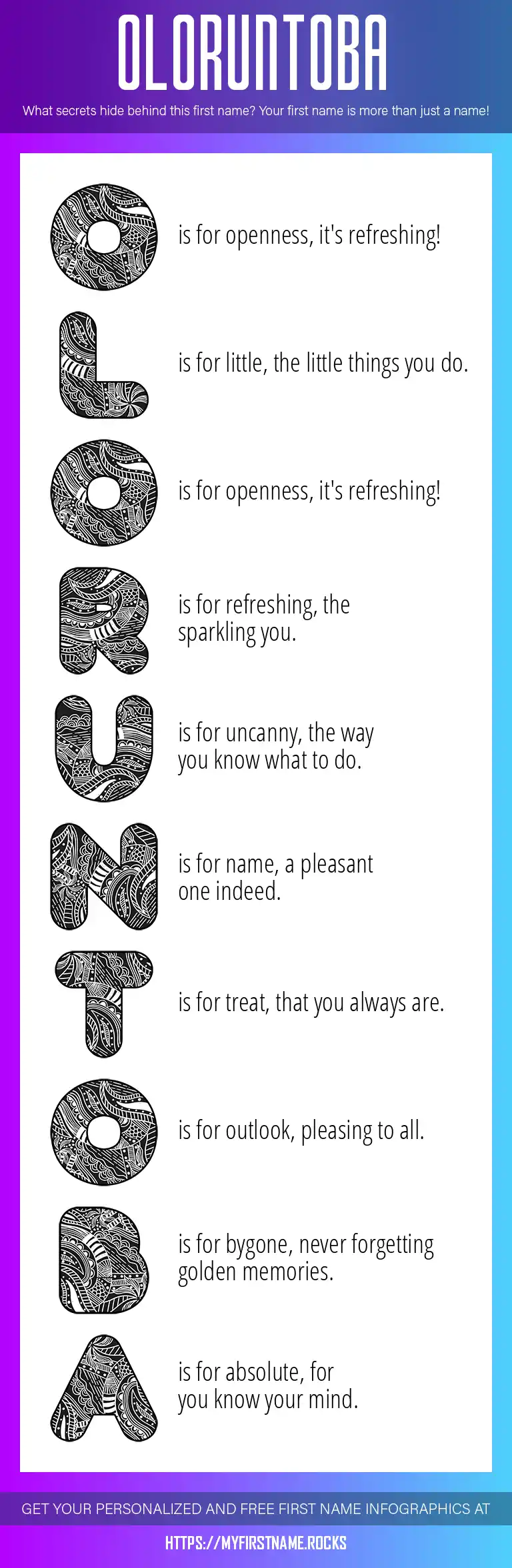 OLORUNTOBA

What secrets hide behind this first name? Your first name is more than just a name!

O is for openness, it's refreshing!

L is for little, the little things you do.

O is for openness, it's refreshing!

R is for refreshing, the sparkling you.

U is for uncanny, the way you know what to do.

N is for name, a pleasant one indeed.

T is for treat, that you always are.

O is for outlook, pleasing to all.

B is for bygone, never forgetting golden memories.

A is for absolute, for you know your mind.

GET YOUR PERSONALIZED AND FREE FIRST NAME INFOGRAPHICS AT

HTTPS://MYFIRSTNAME.ROCKS