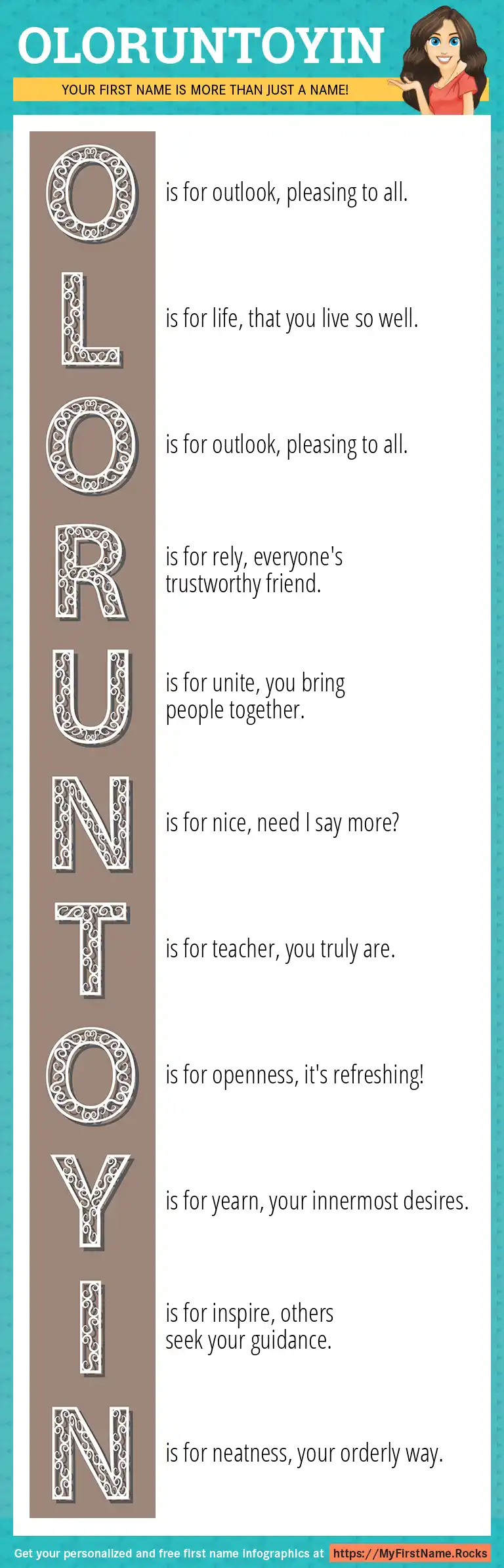 OLORUNTOYIN

YOUR FIRST NAME IS MORE THAN JUST A NAME!

O is for outlook, pleasing to all.

L is for life, that you live so well.

O is for outlook, pleasing to all.

R is for rely, everyone's trustworthy friend.

U is for unite, you bring people together.

N is for nice, need I say more?

T is for teacher, you truly are.

O is for openness, it's refreshing!

Y is for yearn, your innermost desires.

I is for inspire, others seek your guidance.

N is for neatness, your orderly way.

Get your personalized and free first name infographics at https://MyFirstName.Rocks