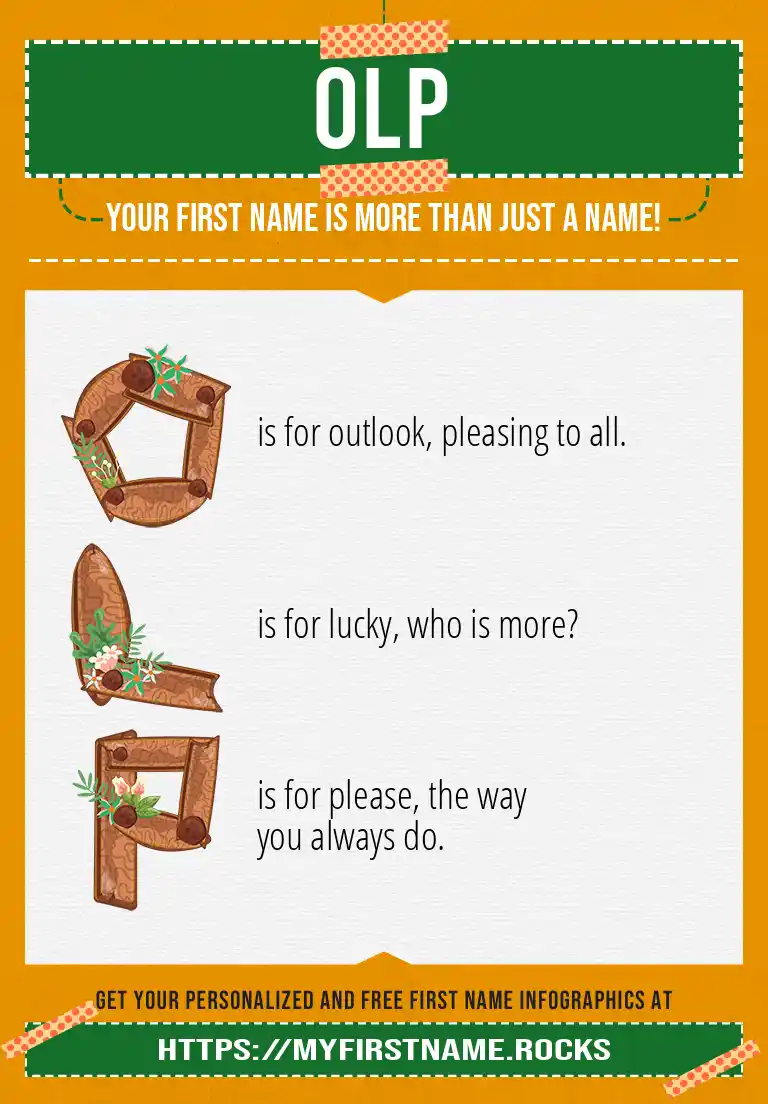 OLP

YOUR FIRST NAME IS MORE THAN JUST A NAME!

O is for outlook, pleasing to all.

L is for lucky, who is more?

P is for please, the way you always do.

GET YOUR PERSONALIZED AND FREE FIRST NAME INFOGRAPHICS AT

HTTPS://MYFIRSTNAME.ROCKS