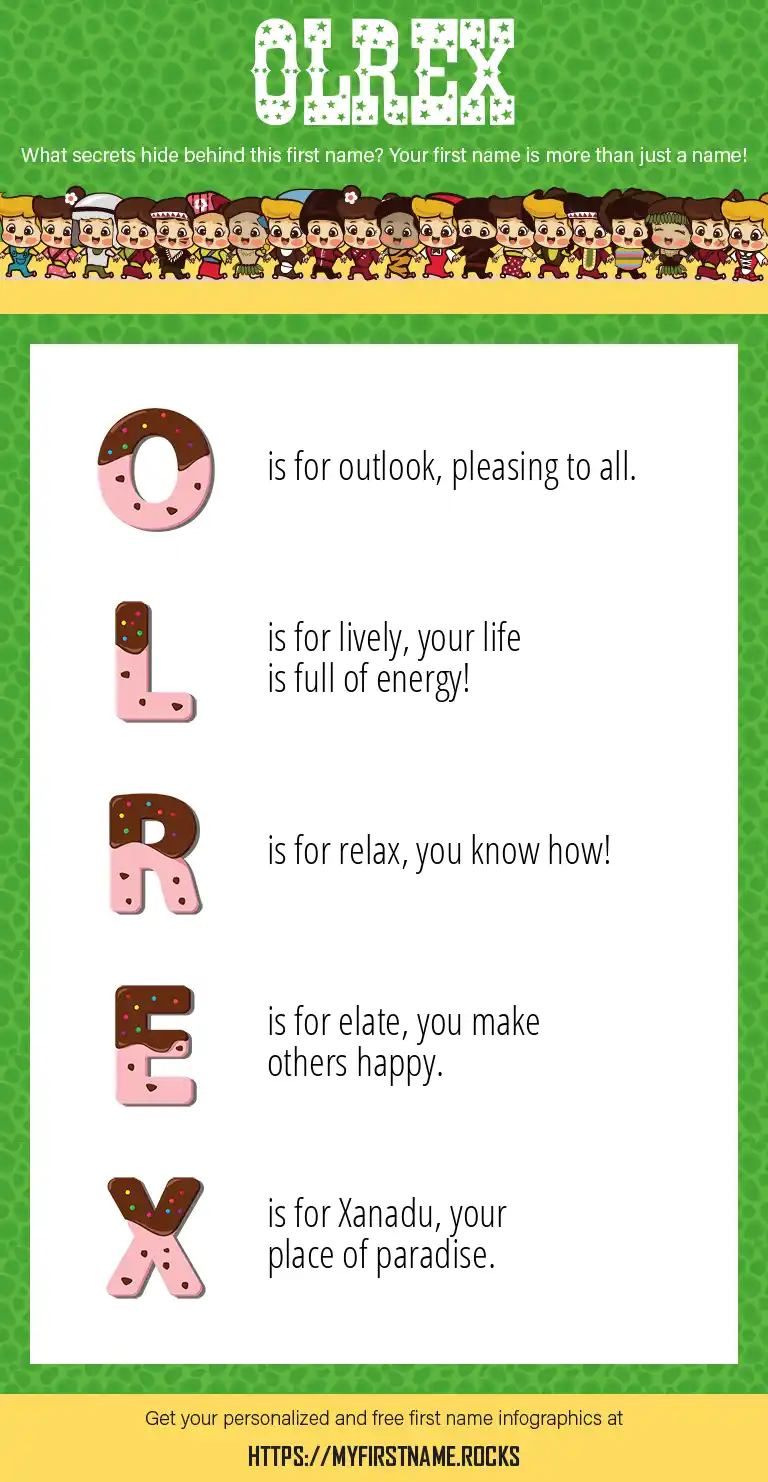 OLREX

What secrets hide behind this first name? Your first name is more than just a name!

O is for outlook, pleasing to all.

L is for lively, your life is full of energy!

R is for relax, you know how!

E is for elate, you make others happy.

X is for Xanadu, your place of paradise.

Get your personalized and free first name infographics at

HTTPS://MYFIRSTNAME.ROCKS