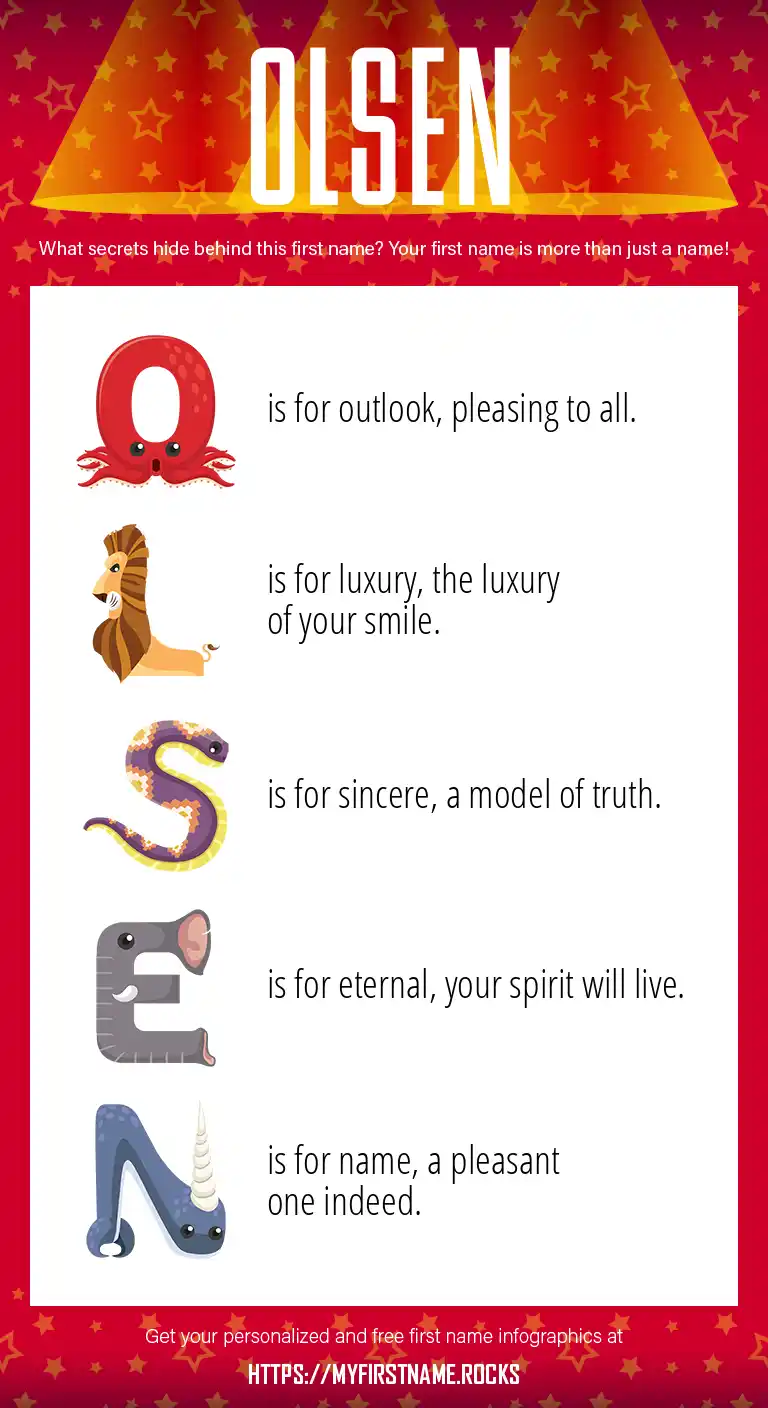 OLSEN

What secrets hide behind this first name? Your first name is more than just a name!

O is for outlook, pleasing to all.

L is for luxury, the luxury of your smile.

S is for sincere, a model of truth.

E is for eternal, your spirit will live.

N is for name, a pleasant one indeed.

Get your personalized and free first name infographics at

HTTPS://MYFIRSTNAME.ROCKS