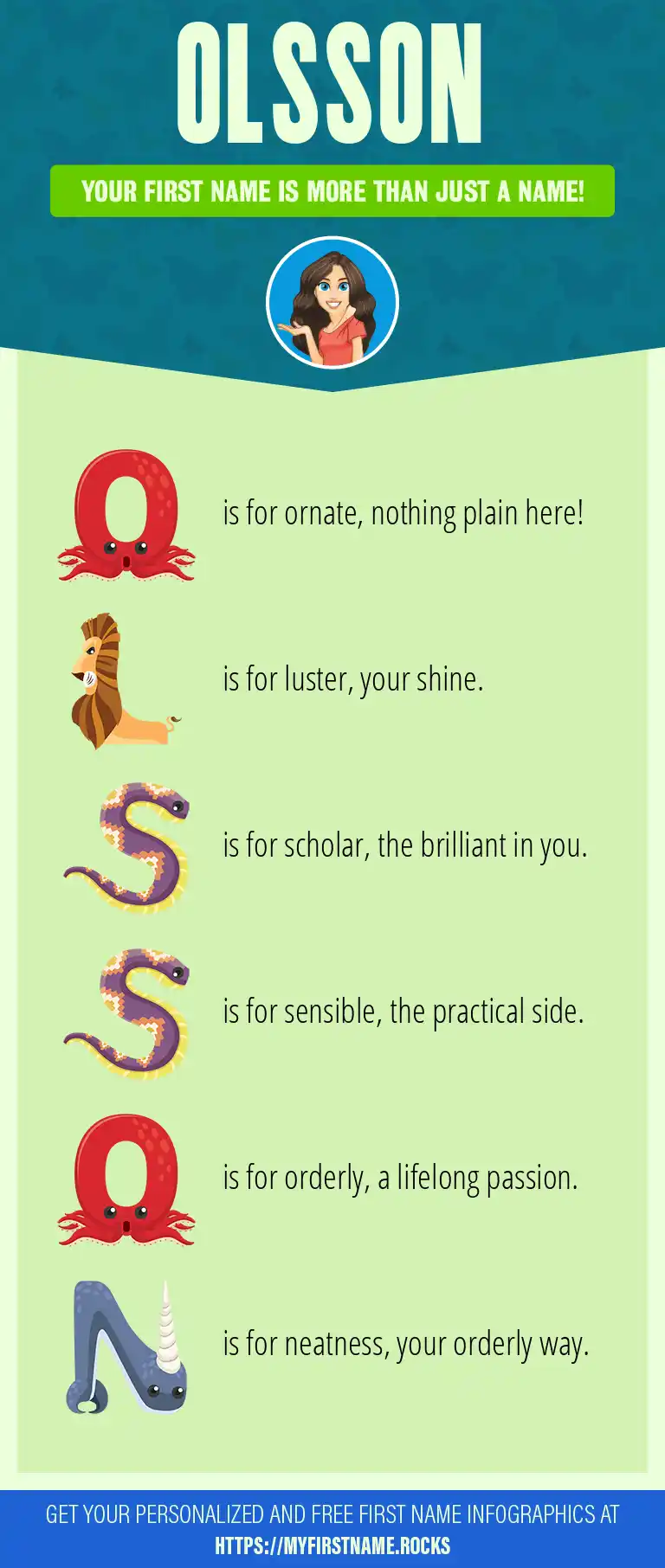 OLSSON

YOUR FIRST NAME IS MORE THAN JUST A NAME!

O is for ornate, nothing plain here!

L is for luster, your shine.

S is for scholar, the brilliant in you.

S is for sensible, the practical side.

O is for orderly, a lifelong passion.

N is for neatness, your orderly way.

GET YOUR PERSONALIZED AND FREE FIRST NAME INFOGRAPHICS AT
HTTPS://MYFIRSTNAME.ROCKS