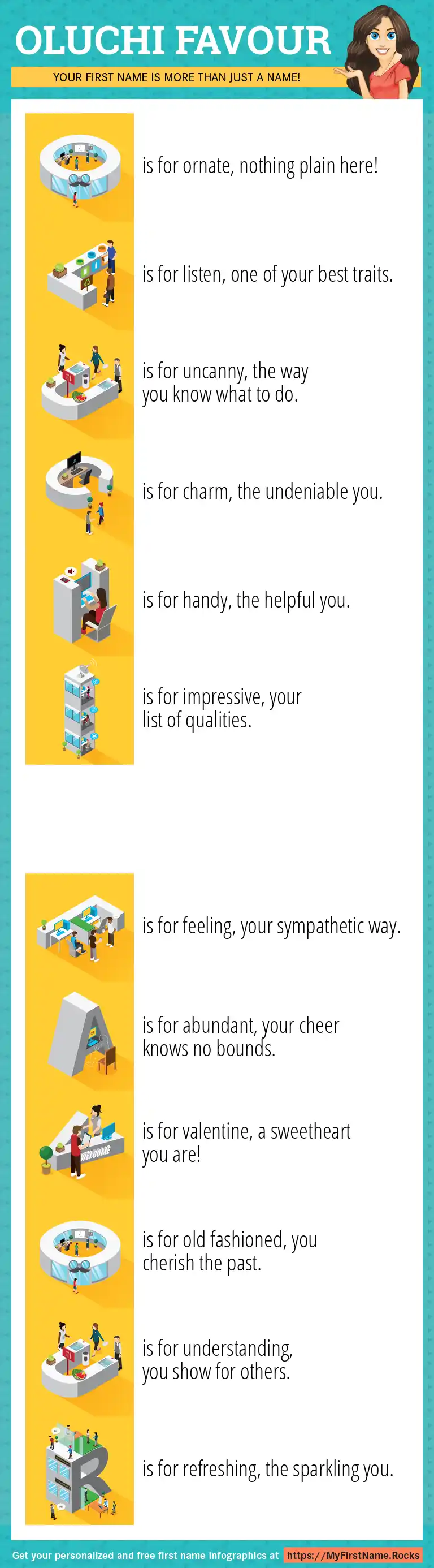 OLUCHI FAVOUR

YOUR FIRST NAME IS MORE THAN JUST A NAME!

is for ornate, nothing plain here!

is for listen, one of your best traits.

is for uncanny, the way you know what to do.

is for charm, the undeniable you.

is for handy, the helpful you.

is for impressive, your list of qualities.

is for feeling, your sympathetic way.

is for abundant, your cheer knows no bounds.

WELCOME

is for valentine, a sweetheart you are!

is for old fashioned, you cherish the past.

is for understanding, you show for others.

is for refreshing, the sparkling you.

Get your personalized and free first name infographics at https://MyFirstName.Rocks