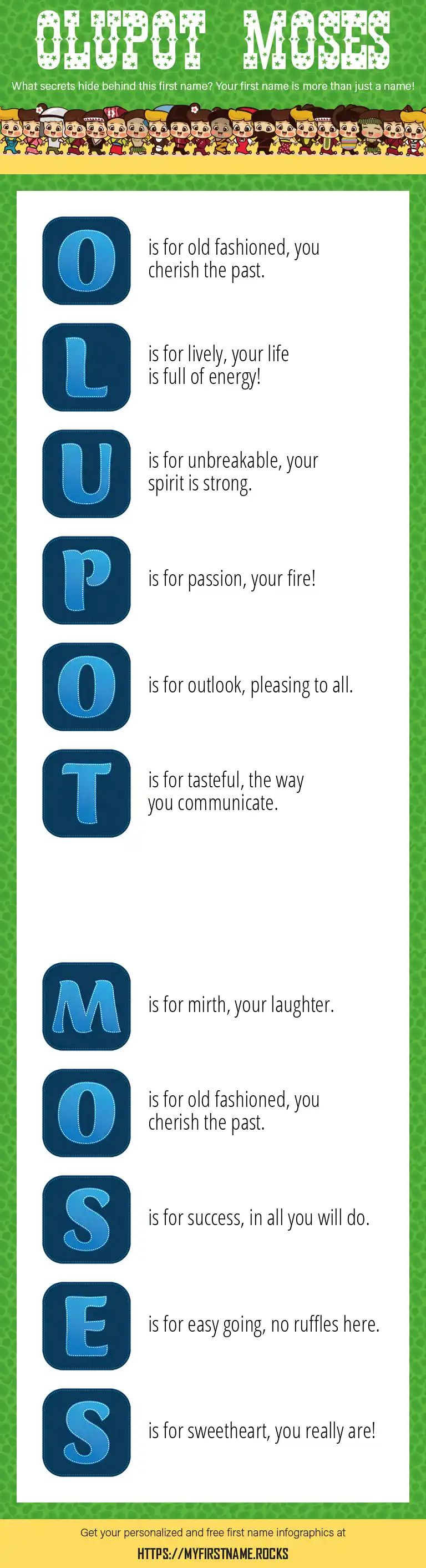 OLUPOT MOSES

What secrets hide behind this first name? Your first name is more than just a name!

O is for old fashioned, you cherish the past.

L is for lively, your life is full of energy!

U is for unbreakable, your spirit is strong.

P is for passion, your fire!

O is for outlook, pleasing to all.

T is for tasteful, the way you communicate.

M is for mirth, your laughter.

O is for old fashioned, you cherish the past.

S is for success, in all you will do.

E is for easy going, no ruffles here.

S is for sweetheart, you really are!

Get your personalized and free first name infographics at

HTTPS://MYFIRSTNAME.ROCKS