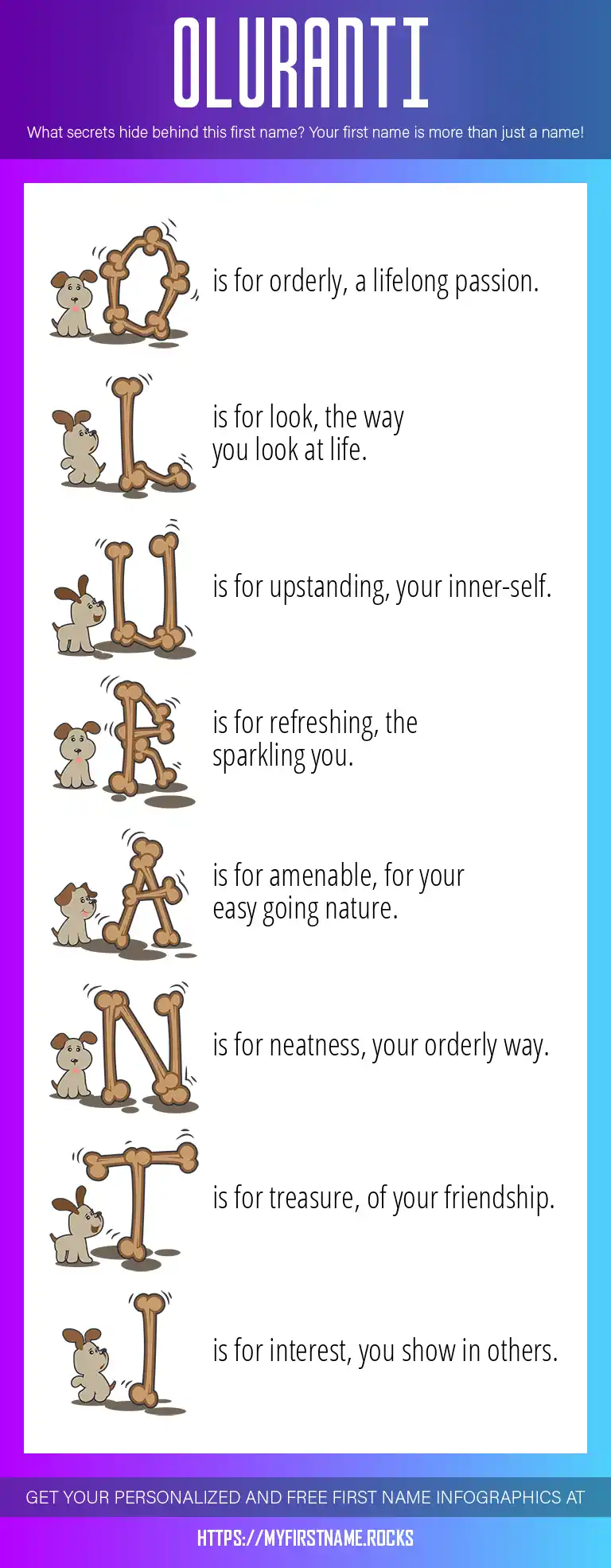 OLURANTI

What secrets hide behind this first name? Your first name is more than just a name!

O is for orderly, a lifelong passion.

L is for look, the way you look at life.

U is for upstanding, your inner-self.

R is for refreshing, the sparkling you.

A is for amenable, for your easy going nature.

N is for neatness, your orderly way.

T is for treasure, of your friendship.

I is for interest, you show in others.

GET YOUR PERSONALIZED AND FREE FIRST NAME INFOGRAPHICS AT

HTTPS://MYFIRSTNAME.ROCKS