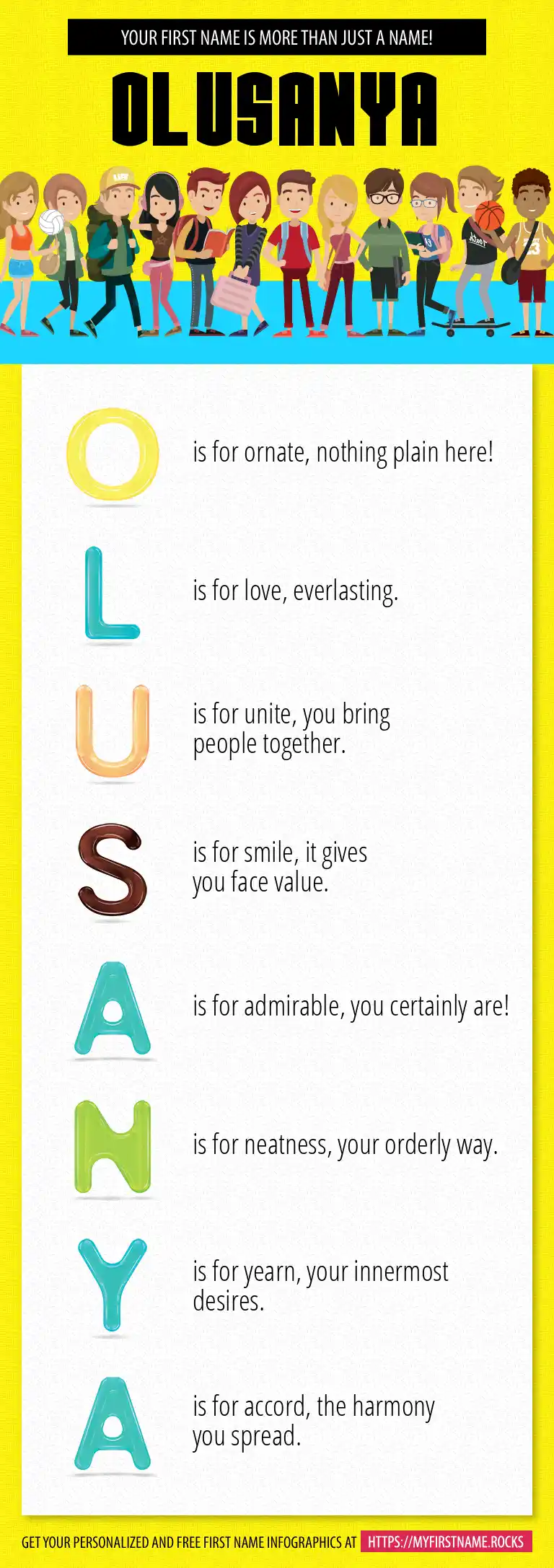 YOUR FIRST NAME IS MORE THAN JUST A NAME!

OLUSANYA

O is for ornate, nothing plain here!

L is for love, everlasting.

U is for unite, you bring people together.

S is for smile, it gives you face value.

A is for admirable, you certainly are!

N is for neatness, your orderly way.

Y is for yearn, your innermost desires.

A is for accord, the harmony you spread.

GET YOUR PERSONALIZED AND FREE FIRST NAME INFOGRAPHICS AT HTTPS://MYFIRSTNAME.ROCKS