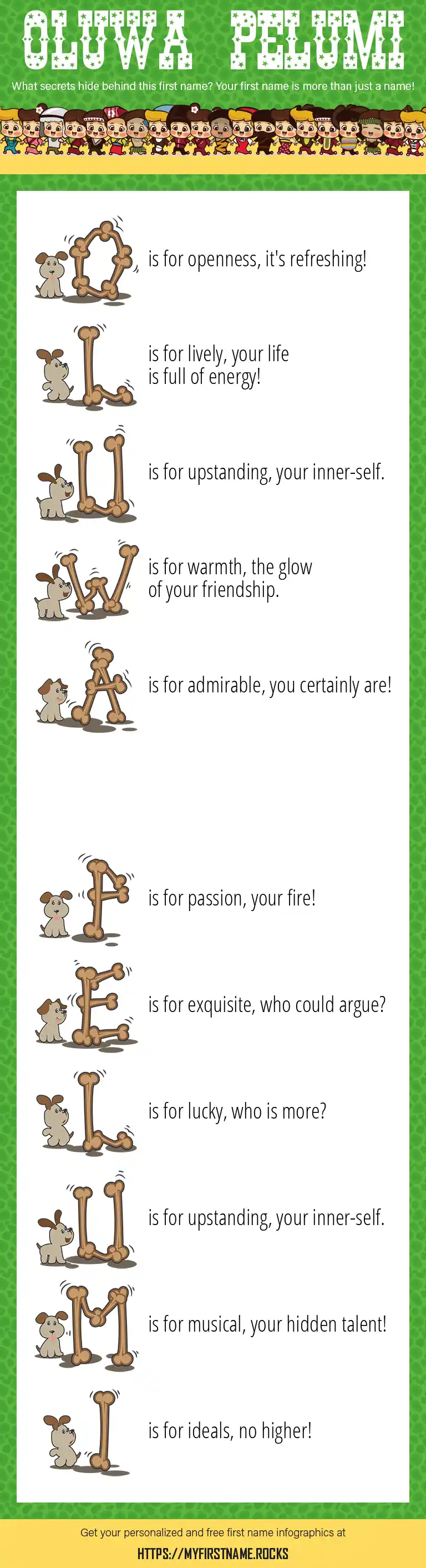 OLUWA PELUMI

What secrets hide behind this first name? Your first name is more than just a name!

O is for openness, it's refreshing!

L is for lively, your life is full of energy!

U is for upstanding, your inner-self.

W is for warmth, the glow of your friendship.

A is for admirable, you certainly are!

P is for passion, your fire!

E is for exquisite, who could argue?

L is for lucky, who is more?

U is for upstanding, your inner-self.

M is for musical, your hidden talent!

I is for ideals, no higher!

Get your personalized and free first name infographics at

HTTPS://MYFIRSTNAME.ROCKS