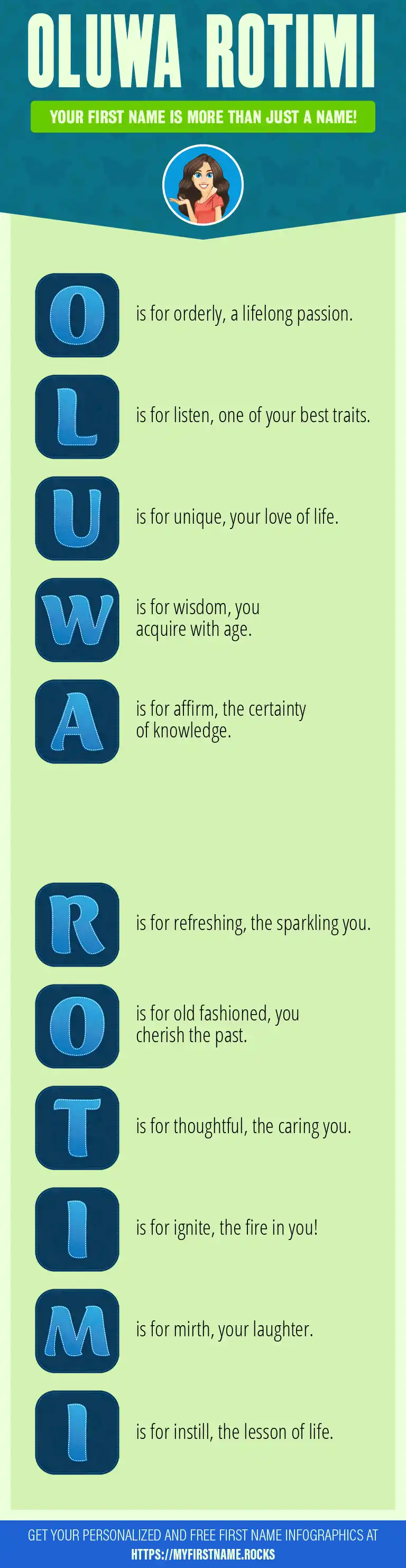 OLUWA ROTIMI

YOUR FIRST NAME IS MORE THAN JUST A NAME!

O is for orderly, a lifelong passion.

L is for listen, one of your best traits.

U is for unique, your love of life.

W is for wisdom, you acquire with age.

A is for affirm, the certainty of knowledge.

R is for refreshing, the sparkling you.

O is for old fashioned, you cherish the past.

T is for thoughtful, the caring you.

I is for ignite, the fire in you!

M is for mirth, your laughter.

I is for instill, the lesson of life.

GET YOUR PERSONALIZED AND FREE FIRST NAME INFOGRAPHICS AT HTTPS://MYFIRSTNAME.ROCKS