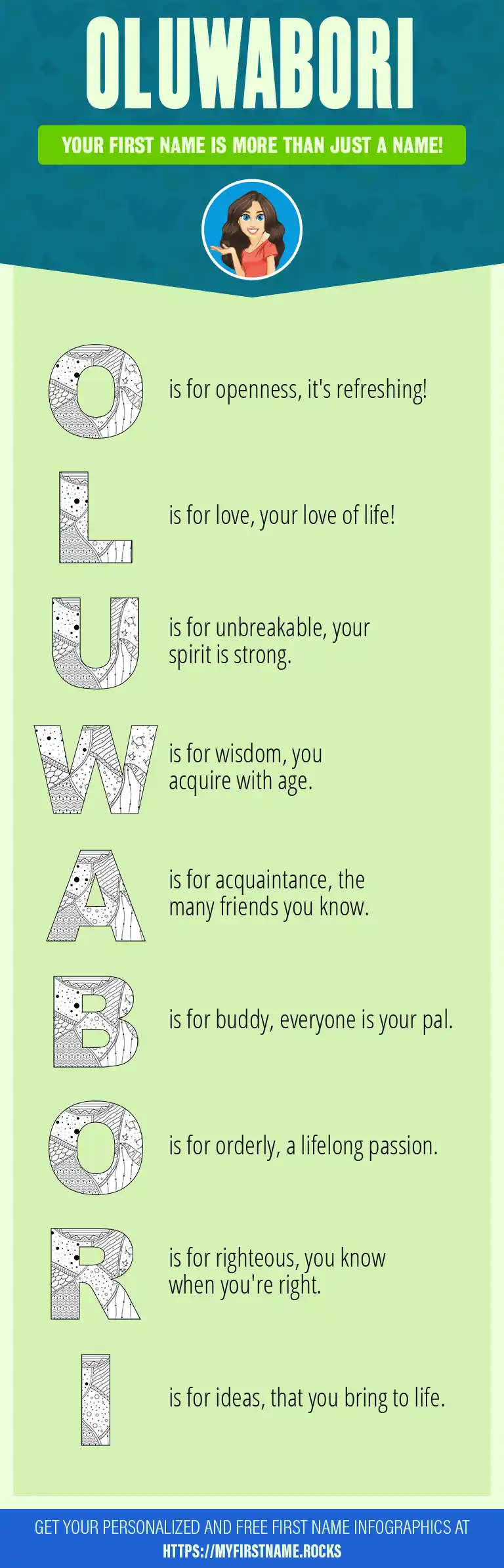 OLUWABORI

YOUR FIRST NAME IS MORE THAN JUST A NAME!

O is for openness, it's refreshing!

L is for love, your love of life!

U is for unbreakable, your spirit is strong.

W is for wisdom, you acquire with age.

A is for acquaintance, the many friends you know.

B is for buddy, everyone is your pal.

O is for orderly, a lifelong passion.

R is for righteous, you know when you're right.

I is for ideas, that you bring to life.

GET YOUR PERSONALIZED AND FREE FIRST NAME INFOGRAPHICS AT
HTTPS://MYFIRSTNAME.ROCKS