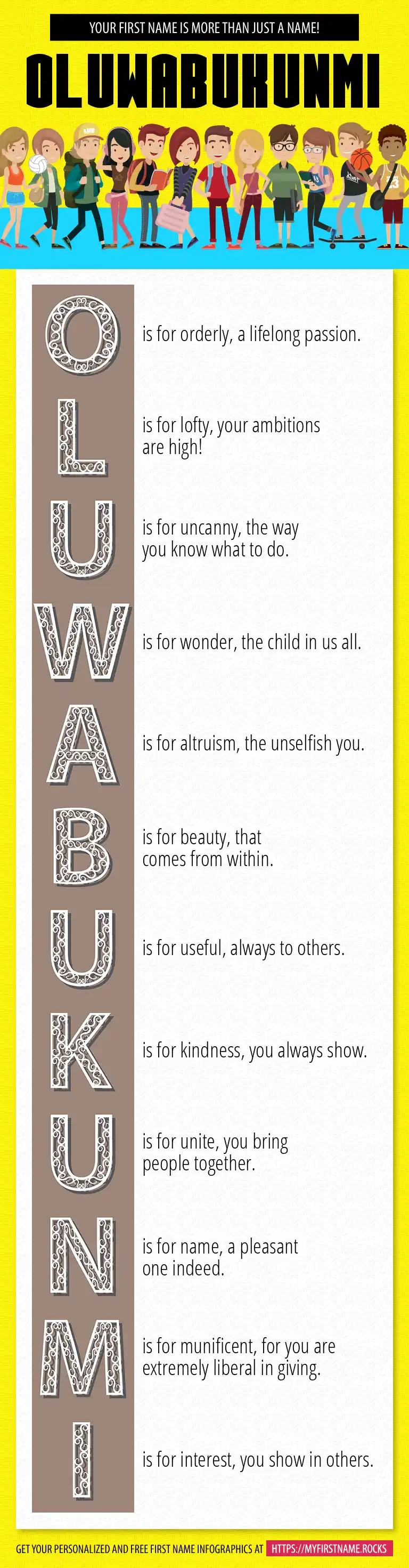 YOUR FIRST NAME IS MORE THAN JUST A NAME!

OLUWABUKUNMI

O is for orderly, a lifelong passion.

L is for lofty, your ambitions are high!

U is for uncanny, the way you know what to do.

W is for wonder, the child in us all.

A is for altruism, the unselfish you.

B is for beauty, that comes from within.

U is for useful, always to others.

K is for kindness, you always show.

U is for unite, you bring people together.

N is for name, a pleasant one indeed.

M is for munificent, for you are extremely liberal in giving.

I is for interest, you show in others.

GET YOUR PERSONALIZED AND FREE FIRST NAME INFOGRAPHICS AT HTTPS://MYFIRSTNAME.ROCKS