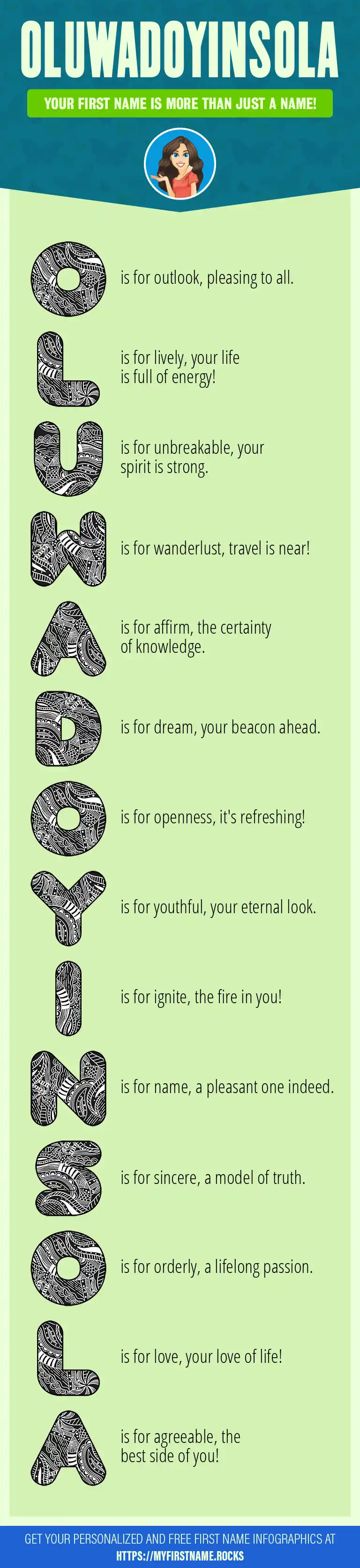 OLUWADOYINSOLA

YOUR FIRST NAME IS MORE THAN JUST A NAME!

O is for outlook, pleasing to all.

L is for lively, your life is full of energy!

U is for unbreakable, your spirit is strong.

W is for wanderlust, travel is near!

A is for affirm, the certainty of knowledge.

D is for dream, your beacon ahead.

O is for openness, it's refreshing!

Y is for youthful, your eternal look.

I is for ignite, the fire in you!

N is for name, a pleasant one indeed.

S is for sincere, a model of truth.

O is for orderly, a lifelong passion.

L is for love, your love of life!

A is for agreeable, the best side of you!

GET YOUR PERSONALIZED AND FREE FIRST NAME INFOGRAPHICS AT HTTPS://MYFIRSTNAME.ROCKS