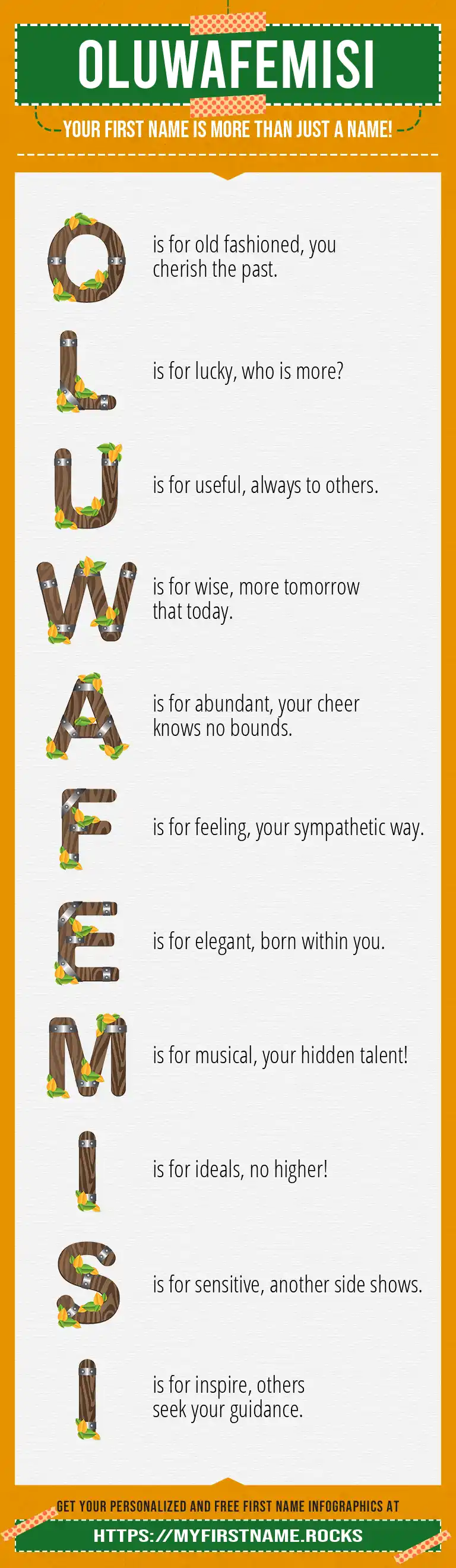 OLUWAFEMISI

YOUR FIRST NAME IS MORE THAN JUST A NAME!

O is for old fashioned, you cherish the past.

L is for lucky, who is more?

U is for useful, always to others.

W is for wise, more tomorrow that today.

A is for abundant, your cheer knows no bounds.

F is for feeling, your sympathetic way.

E is for elegant, born within you.

M is for musical, your hidden talent!

I is for ideals, no higher!

S is for sensitive, another side shows.

I is for inspire, others seek your guidance.

GET YOUR PERSONALIZED AND FREE FIRST NAME INFOGRAPHICS AT

HTTPS://MYFIRSTNAME.ROCKS