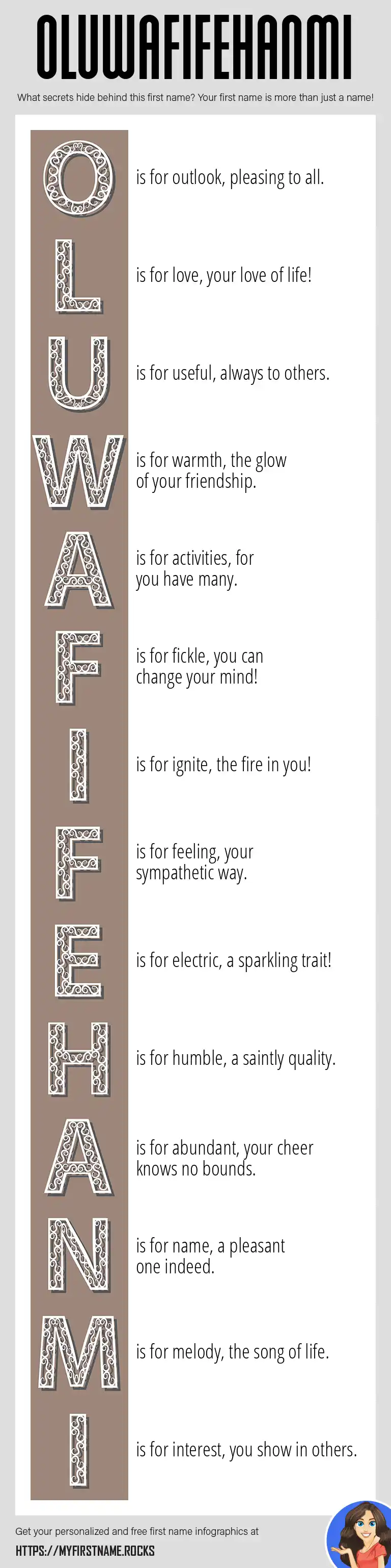 OLUWAFIFEHANMI

What secrets hide behind this first name? Your first name is more than just a name!

O is for outlook, pleasing to all.

L is for love, your love of life!

U is for useful, always to others.

W is for warmth, the glow of your friendship.

A is for activities, for you have many.

F is for fickle, you can change your mind!

I is for ignite, the fire in you!

F is for feeling, your sympathetic way.

E is for electric, a sparkling trait!

H is for humble, a saintly quality.

A is for abundant, your cheer knows no bounds.

N is for name, a pleasant one indeed.

M is for melody, the song of life.

I is for interest, you show in others.

Get your personalized and free first name infographics at

HTTPS://MYFIRSTNAME.ROCKS