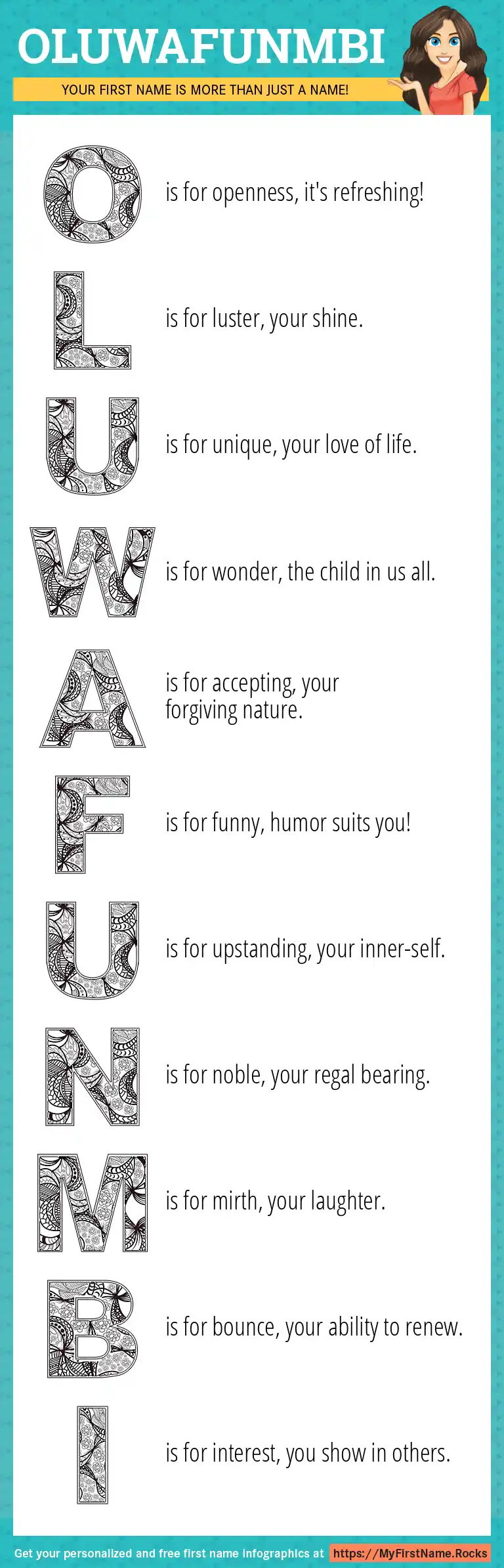 OLUWAFUNMBI

YOUR FIRST NAME IS MORE THAN JUST A NAME!

O is for openness, it's refreshing!

L is for luster, your shine.

U is for unique, your love of life.

W is for wonder, the child in us all.

A is for accepting, your forgiving nature.

F is for funny, humor suits you!

U is for upstanding, your inner-self.

N is for noble, your regal bearing.

M is for mirth, your laughter.

B is for bounce, your ability to renew.

I is for interest, you show in others.

Get your personalized and free first name infographics at https://MyFirstName.Rocks