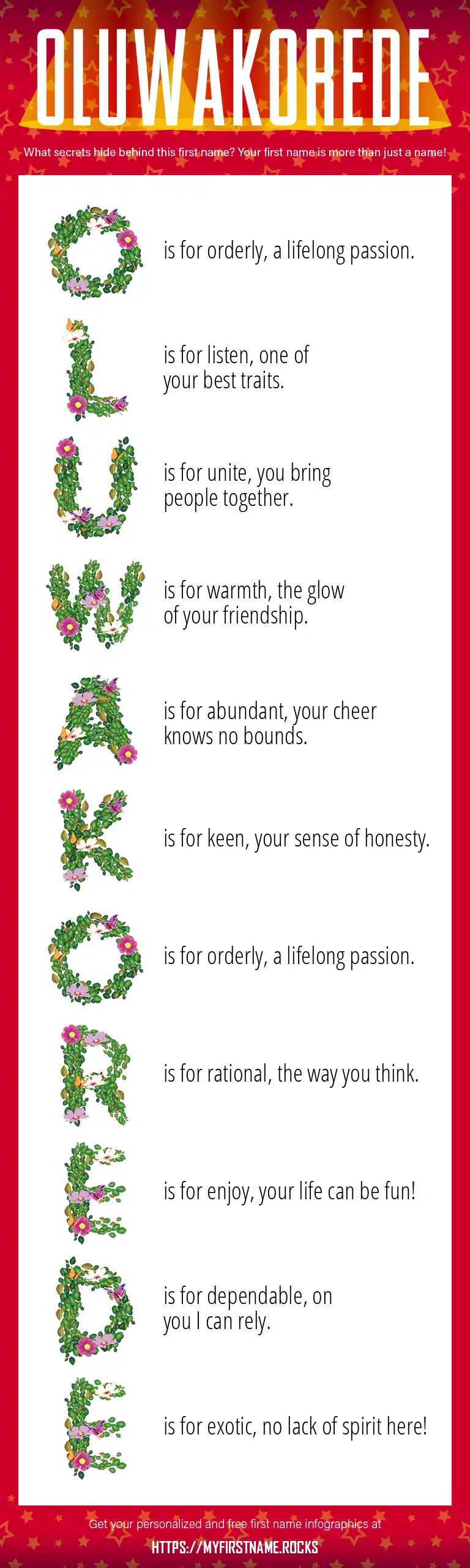 OLUWAKOREDE

What secrets hide behind this first name? Your first name is more than just a name!

O is for orderly, a lifelong passion.

L is for listen, one of your best traits.

U is for unite, you bring people together.

W is for warmth, the glow of your friendship.

A is for abundant, your cheer knows no bounds.

K is for keen, your sense of honesty.

O is for orderly, a lifelong passion.

R is for rational, the way you think.

E is for enjoy, your life can be fun!

D is for dependable, on you I can rely.

E is for exotic, no lack of spirit here!

Get your personalized and free first name infographics at

HTTPS://MYFIRSTNAME.ROCKS