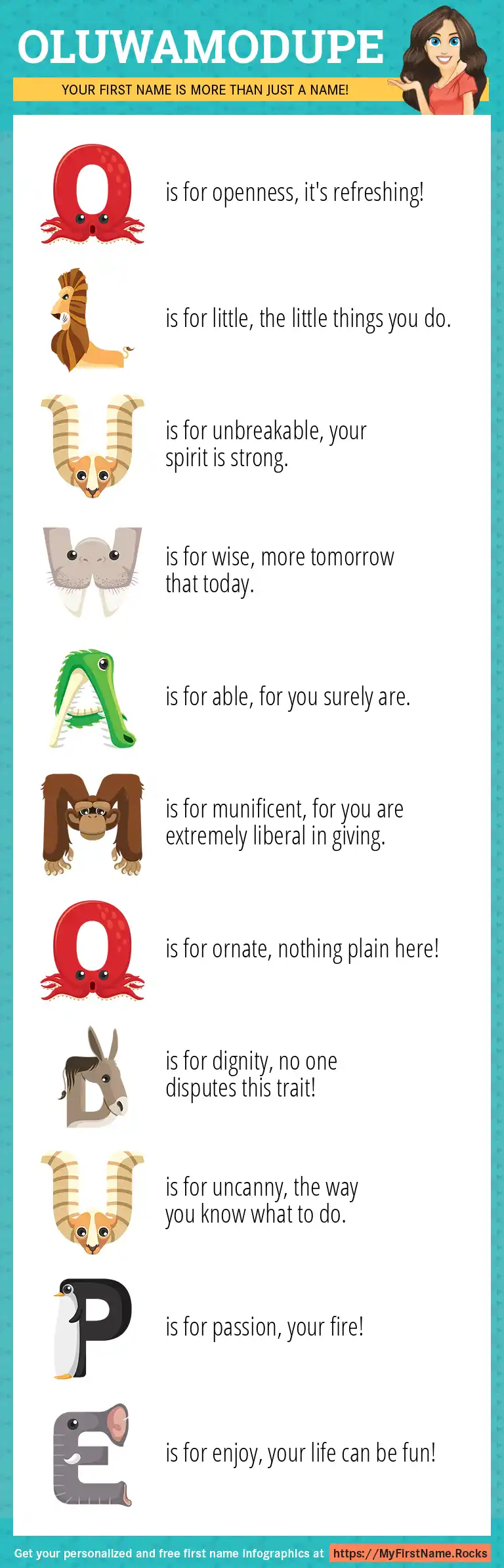 OLUWAMODUPE

YOUR FIRST NAME IS MORE THAN JUST A NAME!

O is for openness, it's refreshing!

L is for little, the little things you do.

U is for unbreakable, your spirit is strong.

W is for wise, more tomorrow that today.

A is for able, for you surely are.

M is for munificent, for you are extremely liberal in giving.

O is for ornate, nothing plain here!

D is for dignity, no one disputes this trait!

U is for uncanny, the way you know what to do.

P is for passion, your fire!

E is for enjoy, your life can be fun!

Get your personalized and free first name infographics at https://MyFirstName.Rocks