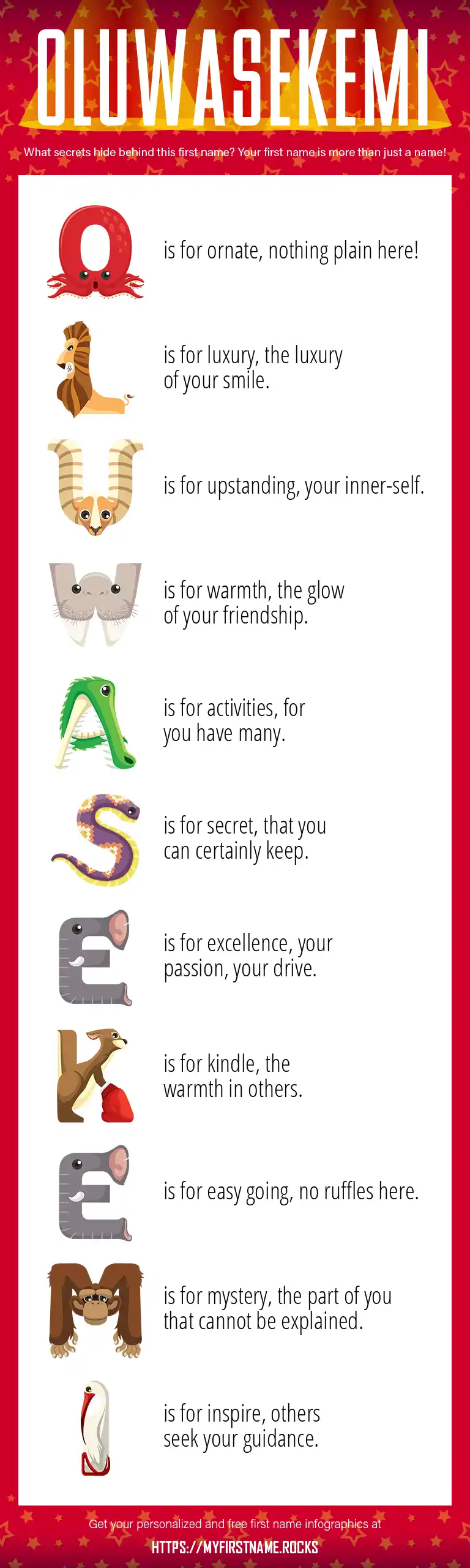 OLUWASEKEMI

What secrets hide behind this first name? Your first name is more than just a name!

O is for ornate, nothing plain here!

L is for luxury, the luxury of your smile.

U is for upstanding, your inner-self.

W is for warmth, the glow of your friendship.

A is for activities, for you have many.

S is for secret, that you can certainly keep.

E is for excellence, your passion, your drive.

K is for kindle, the warmth in others.

E is for easy going, no ruffles here.

M is for mystery, the part of you that cannot be explained.

I is for inspire, others seek your guidance.

Get your personalized and free first name infographics at

HTTPS://MYFIRSTNAME.ROCKS