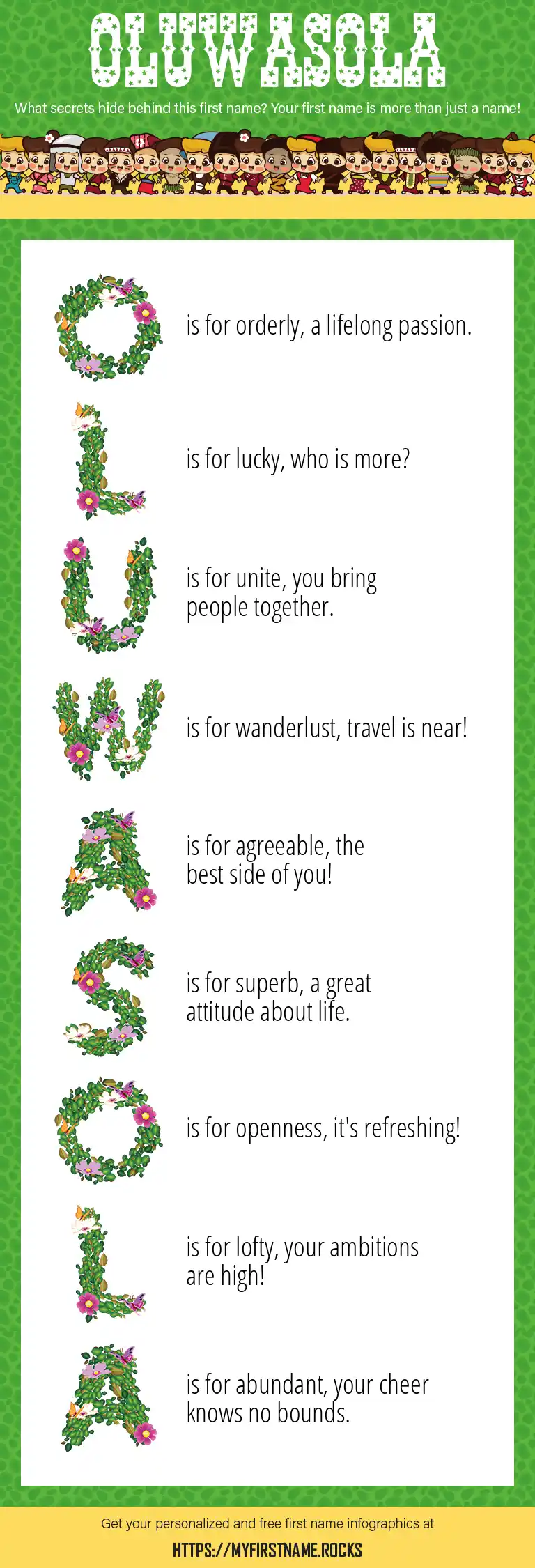 OLUWASOLA

What secrets hide behind this first name? Your first name is more than just a name!

O is for orderly, a lifelong passion.

L is for lucky, who is more?

U is for unite, you bring people together.

W is for wanderlust, travel is near!

A is for agreeable, the best side of you!

S is for superb, a great attitude about life.

O is for openness, it's refreshing!

L is for lofty, your ambitions are high!

A is for abundant, your cheer knows no bounds.

Get your personalized and free first name infographics at

HTTPS://MYFIRSTNAME.ROCKS