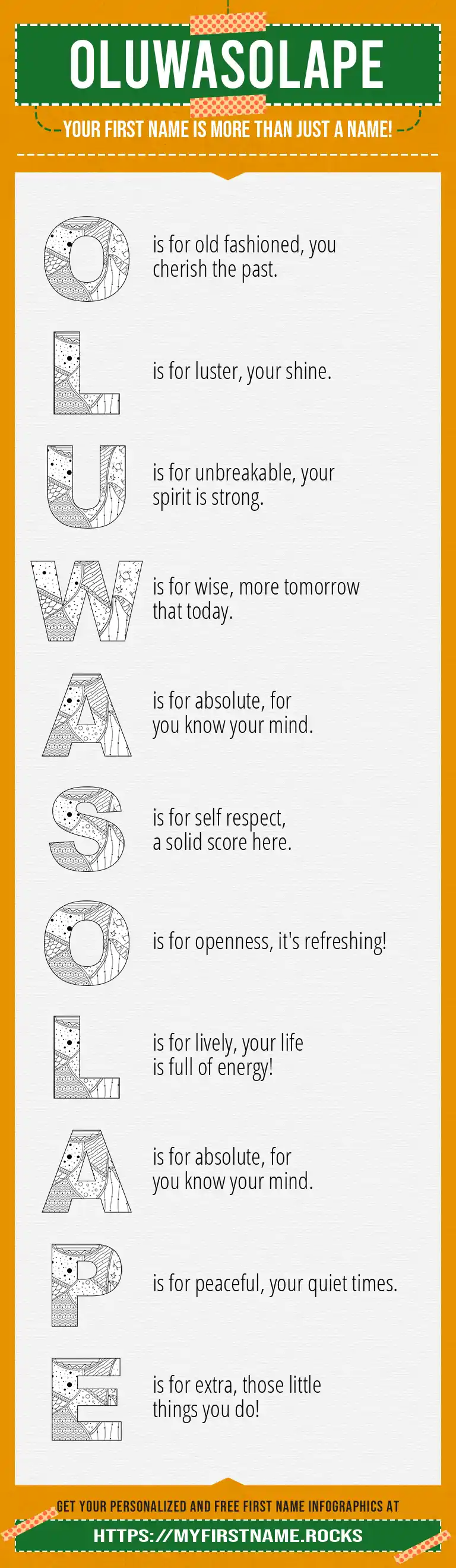 OLUWASOLAPE

YOUR FIRST NAME IS MORE THAN JUST A NAME!

O is for old fashioned, you cherish the past.

L is for luster, your shine.

U is for unbreakable, your spirit is strong.

W is for wise, more tomorrow that today.

A is for absolute, for you know your mind.

S is for self respect, a solid score here.

O is for openness, it's refreshing!

L is for lively, your life is full of energy!

A is for absolute, for you know your mind.

P is for peaceful, your quiet times.

E is for extra, those little things you do!

GET YOUR PERSONALIZED AND FREE FIRST NAME INFOGRAPHICS AT

HTTPS://MYFIRSTNAME.ROCKS