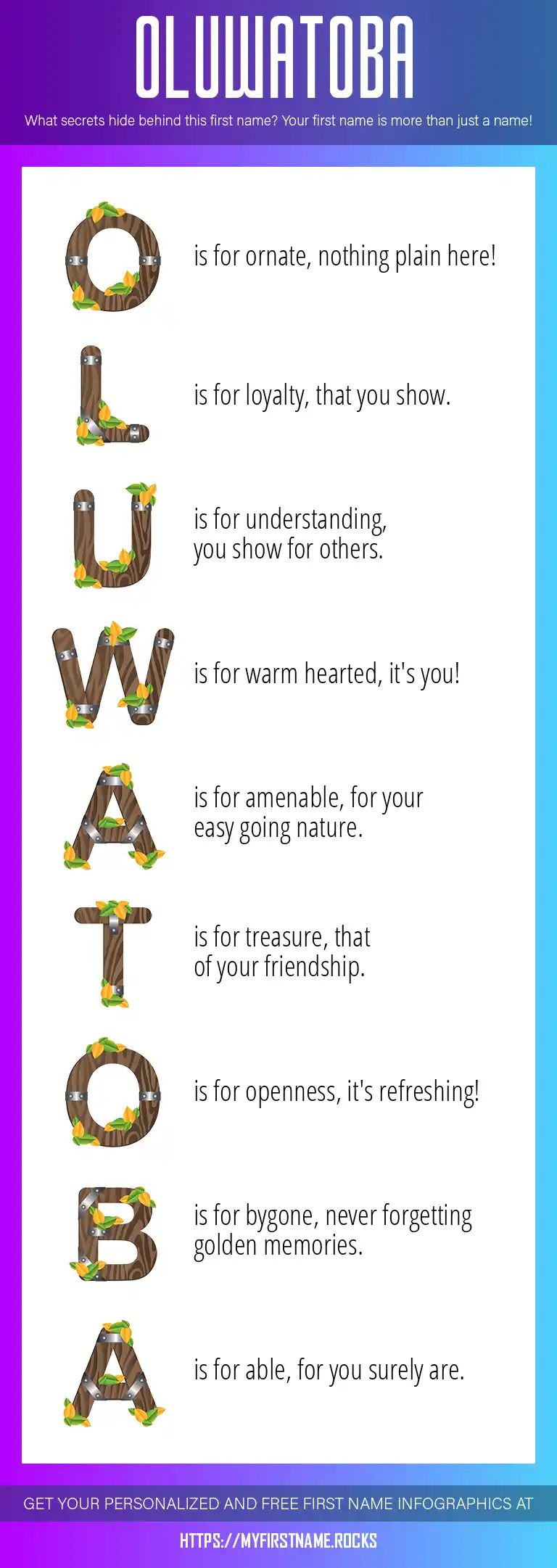 OLUWATOBA

What secrets hide behind this first name? Your first name is more than just a name!

O is for ornate, nothing plain here!

L is for loyalty, that you show.

U is for understanding, you show for others.

W is for warm hearted, it's you!

A is for amenable, for your easy going nature.

T is for treasure, that of your friendship.

O is for openness, it's refreshing!

B is for bygone, never forgetting golden memories.

A is for able, for you surely are.

GET YOUR PERSONALIZED AND FREE FIRST NAME INFOGRAPHICS AT

HTTPS://MYFIRSTNAME.ROCKS