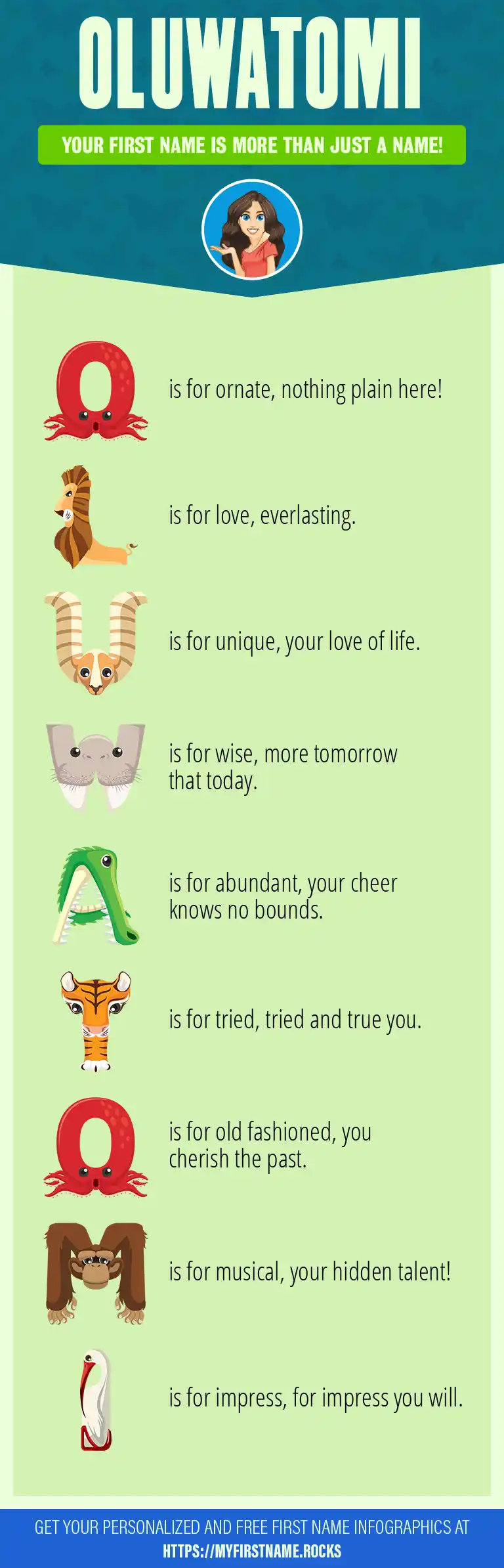 OLUWATOMI

YOUR FIRST NAME IS MORE THAN JUST A NAME!

O is for ornate, nothing plain here!

L is for love, everlasting.

U is for unique, your love of life.

W is for wise, more tomorrow that today.

A is for abundant, your cheer knows no bounds.

T is for tried, tried and true you.

O is for old fashioned, you cherish the past.

M is for musical, your hidden talent!

I is for impress, for impress you will.

GET YOUR PERSONALIZED AND FREE FIRST NAME INFOGRAPHICS AT HTTPS://MYFIRSTNAME.ROCKS