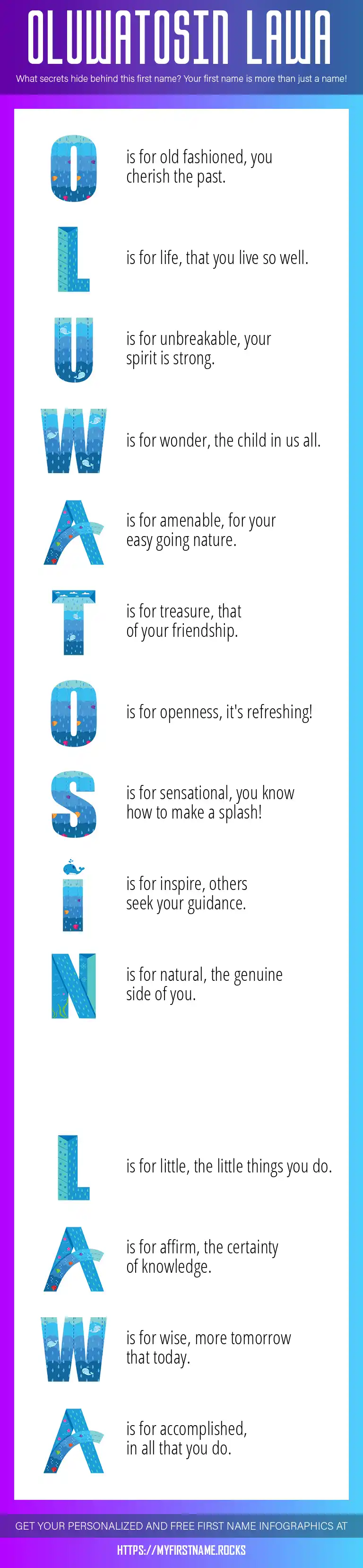 OLUWATOSIN LAWA

What secrets hide behind this first name? Your first name is more than just a name!

O is for old fashioned, you cherish the past.

L is for life, that you live so well.

U is for unbreakable, your spirit is strong.

W is for wonder, the child in us all.

A is for amenable, for your easy going nature.

T is for treasure, that of your friendship.

O is for openness, it's refreshing!

S is for sensational, you know how to make a splash!

I is for inspire, others seek your guidance.

N is for natural, the genuine side of you.

L is for little, the little things you do.

A is for affirm, the certainty of knowledge.

W is for wise, more tomorrow that today.

A is for accomplished, in all that you do.

GET YOUR PERSONALIZED AND FREE FIRST NAME INFOGRAPHICS AT

HTTPS://MYFIRSTNAME.ROCKS