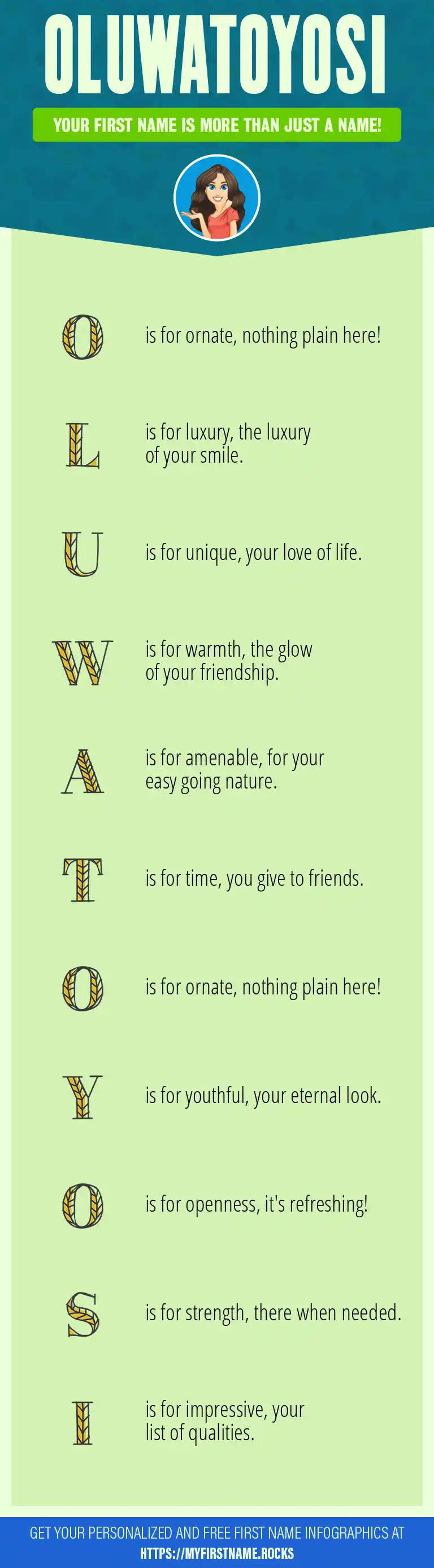 OLUWATOYOSI

YOUR FIRST NAME IS MORE THAN JUST A NAME!

O is for ornate, nothing plain here!

L is for luxury, the luxury of your smile.

U is for unique, your love of life.

W is for warmth, the glow of your friendship.

A is for amenable, for your easy going nature.

T is for time, you give to friends.

O is for ornate, nothing plain here!

Y is for youthful, your eternal look.

O is for openness, it's refreshing!

S is for strength, there when needed.

I is for impressive, your list of qualities.

GET YOUR PERSONALIZED AND FREE FIRST NAME INFOGRAPHICS AT HTTPS://MYFIRSTNAME.ROCKS