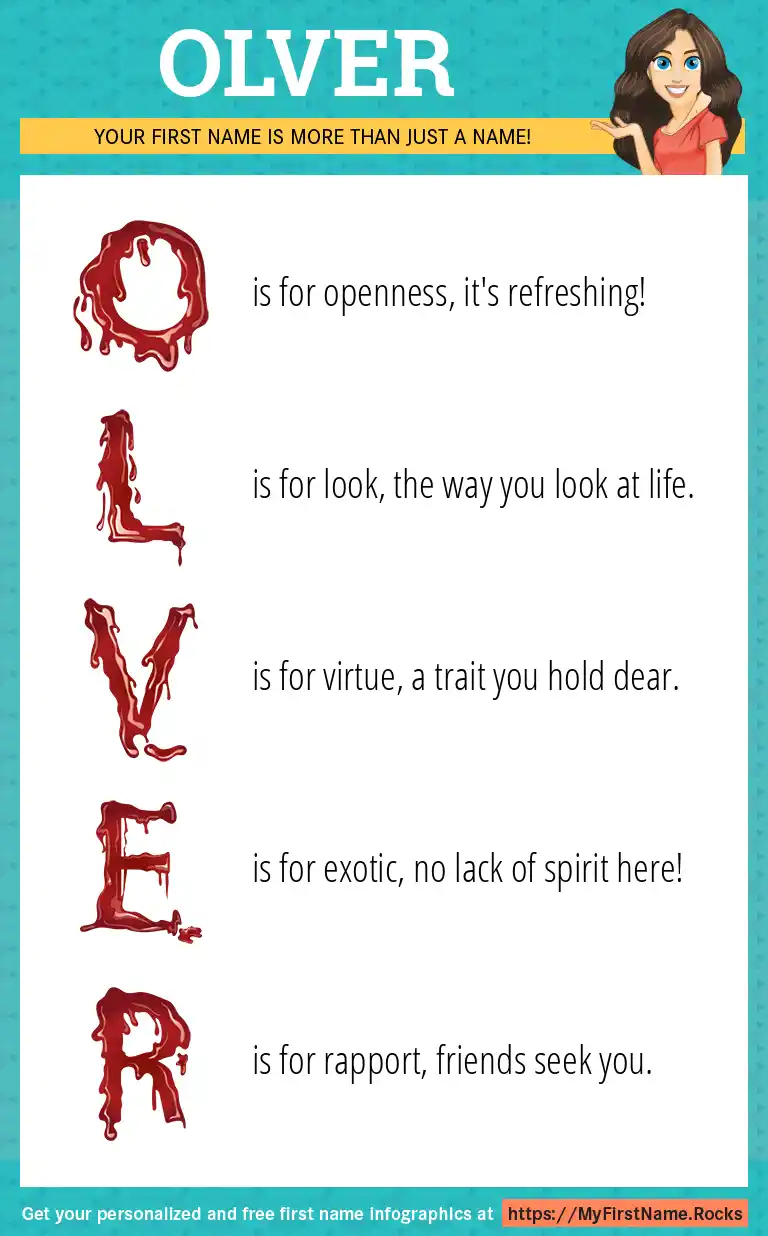 OLVER

YOUR FIRST NAME IS MORE THAN JUST A NAME!

O is for openness, it's refreshing!

L is for look, the way you look at life.

V is for virtue, a trait you hold dear.

E is for exotic, no lack of spirit here!

R is for rapport, friends seek you.

Get your personalized and free first name infographics at https://MyFirstName.Rocks