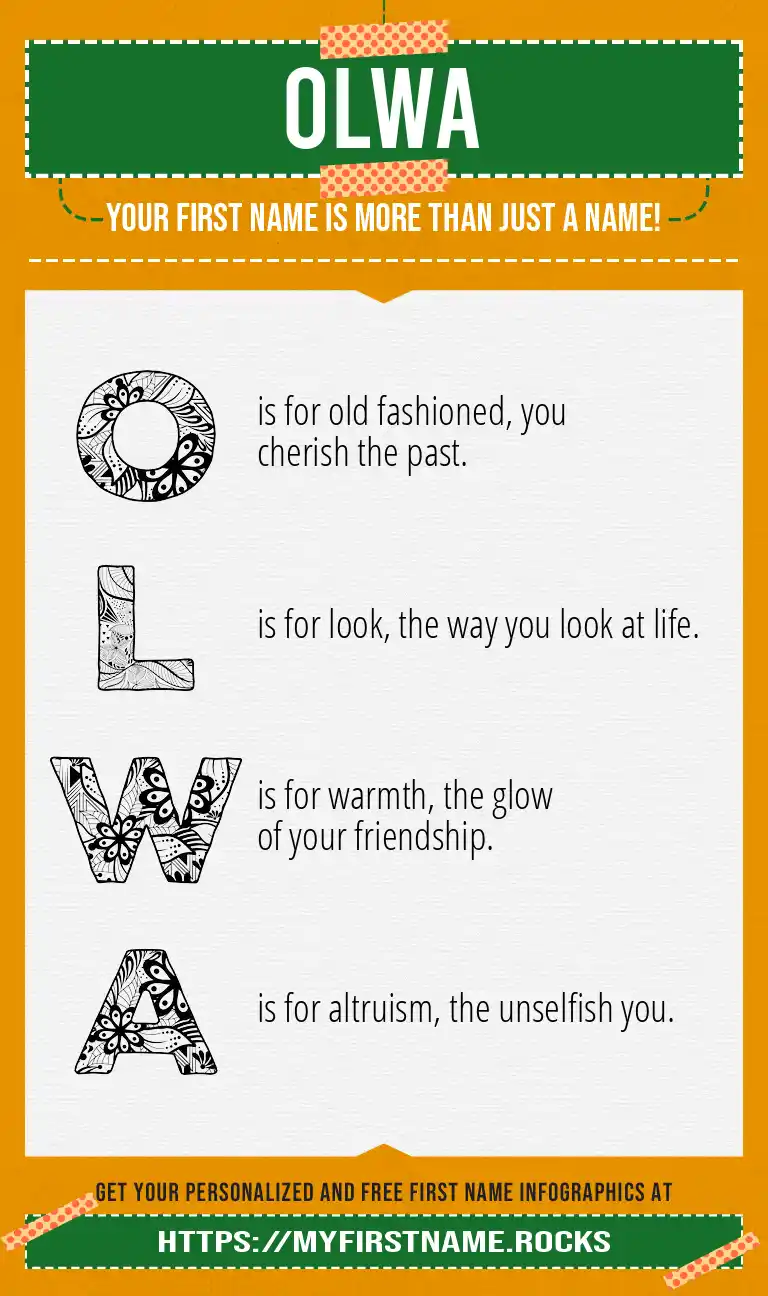 OLWA

YOUR FIRST NAME IS MORE THAN JUST A NAME!

O is for old fashioned, you cherish the past.

L is for look, the way you look at life.

W is for warmth, the glow of your friendship.

A is for altruism, the unselfish you.

GET YOUR PERSONALIZED AND FREE FIRST NAME INFOGRAPHICS AT

HTTPS://MYFIRSTNAME.ROCKS