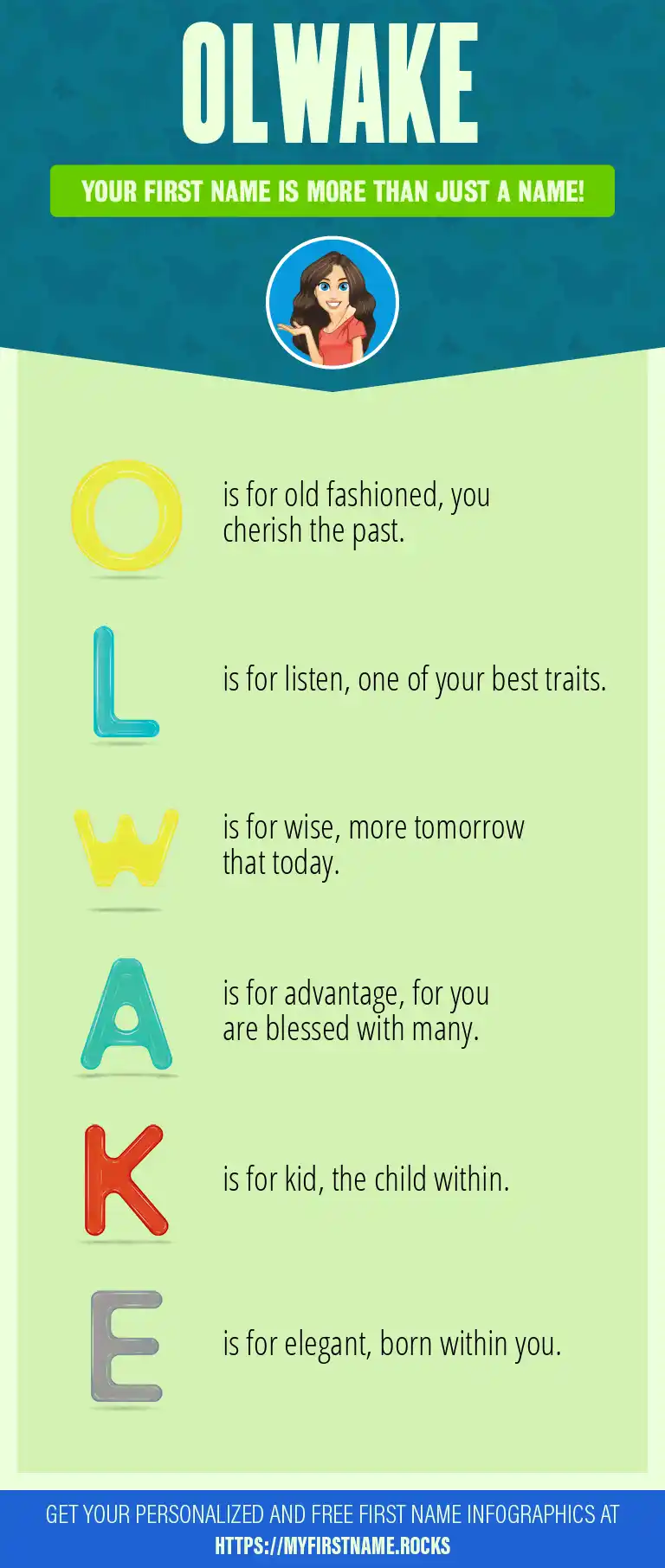 OLWAKE

YOUR FIRST NAME IS MORE THAN JUST A NAME!

O is for old fashioned, you cherish the past.

L is for listen, one of your best traits.

W is for wise, more tomorrow that today.

A is for advantage, for you are blessed with many.

K is for kid, the child within.

E is for elegant, born within you.

GET YOUR PERSONALIZED AND FREE FIRST NAME INFOGRAPHICS AT HTTPS://MYFIRSTNAME.ROCKS