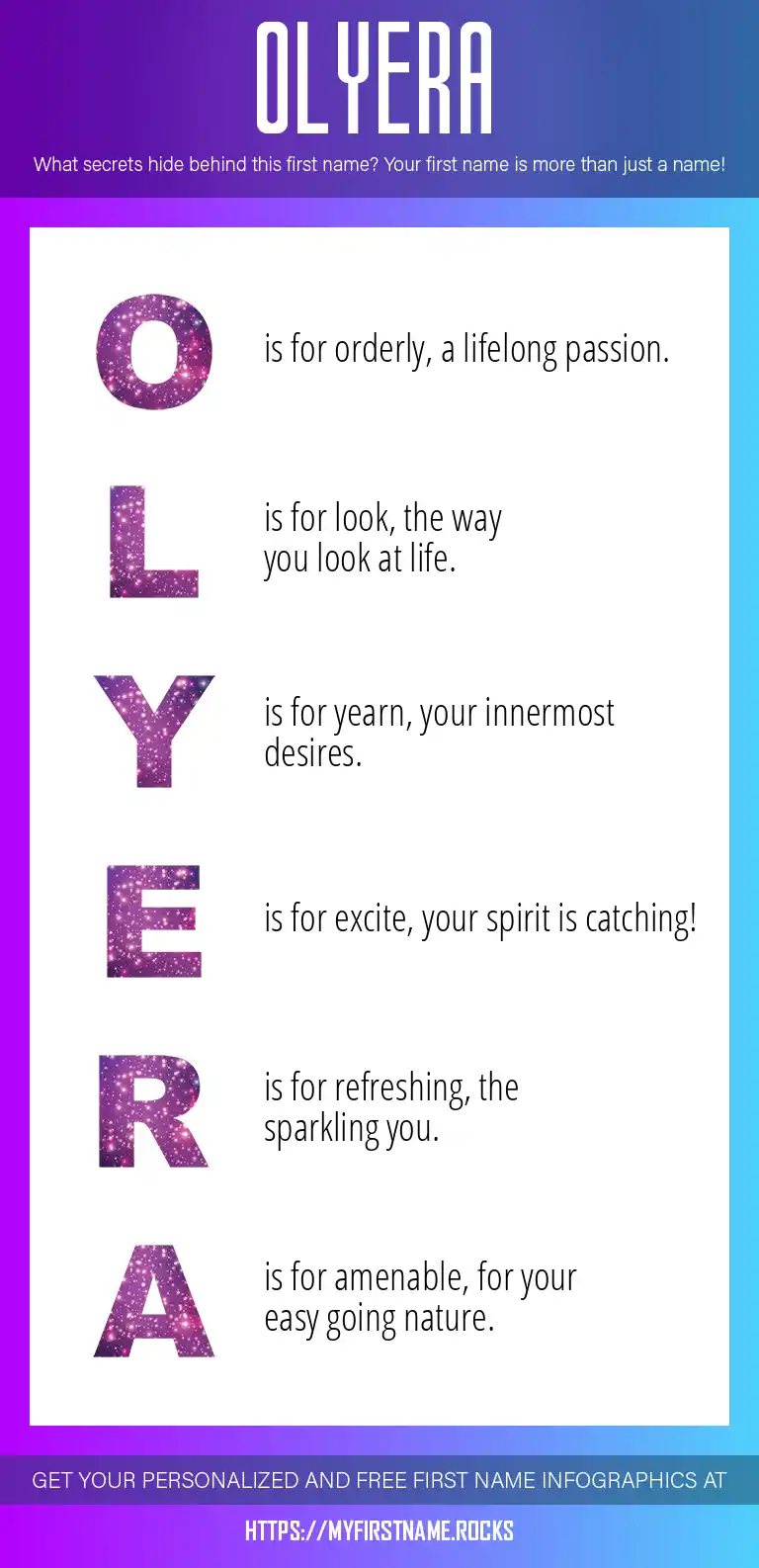 OLYERA

What secrets hide behind this first name? Your first name is more than just a name!

O is for orderly, a lifelong passion.

L is for look, the way you look at life.

Y is for yearn, your innermost desires.

E is for excite, your spirit is catching!

R is for refreshing, the sparkling you.

A is for amenable, for your easy going nature.

GET YOUR PERSONALIZED AND FREE FIRST NAME INFOGRAPHICS AT

HTTPS://MYFIRSTNAME.ROCKS