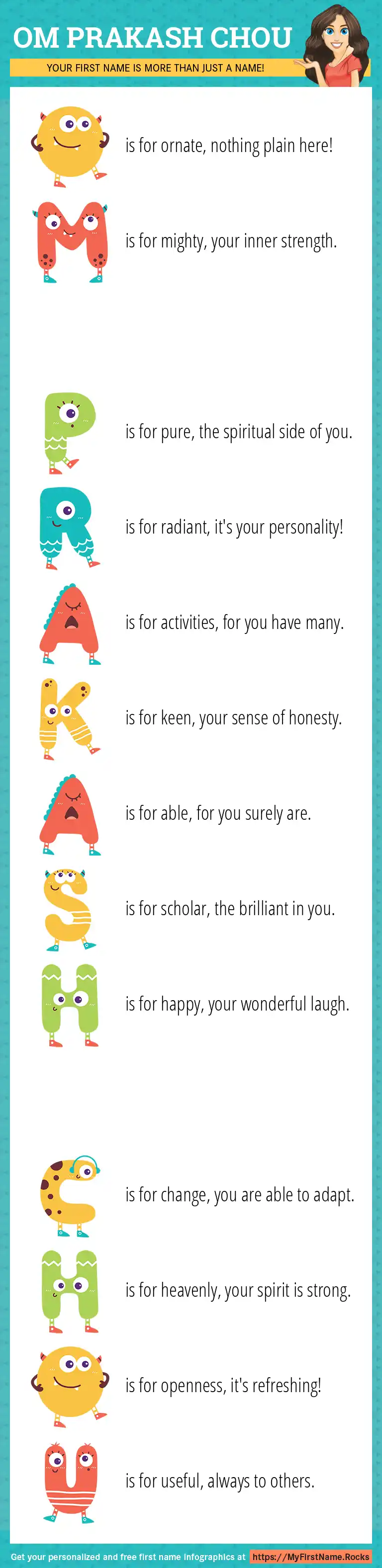 OM PRAKASH CHOU

YOUR FIRST NAME IS MORE THAN JUST A NAME!

O is for ornate, nothing plain here!

M is for mighty, your inner strength.

P is for pure, the spiritual side of you.

R is for radiant, it's your personality!

A is for activities, for you have many.

K is for keen, your sense of honesty.

A is for able, for you surely are.

S is for scholar, the brilliant in you.

H is for happy, your wonderful laugh.

C is for change, you are able to adapt.

H is for heavenly, your spirit is strong.

O is for openness, it's refreshing!

U is for useful, always to others.

Get your personalized and free first name infographics at https://MyFirstName.Rocks