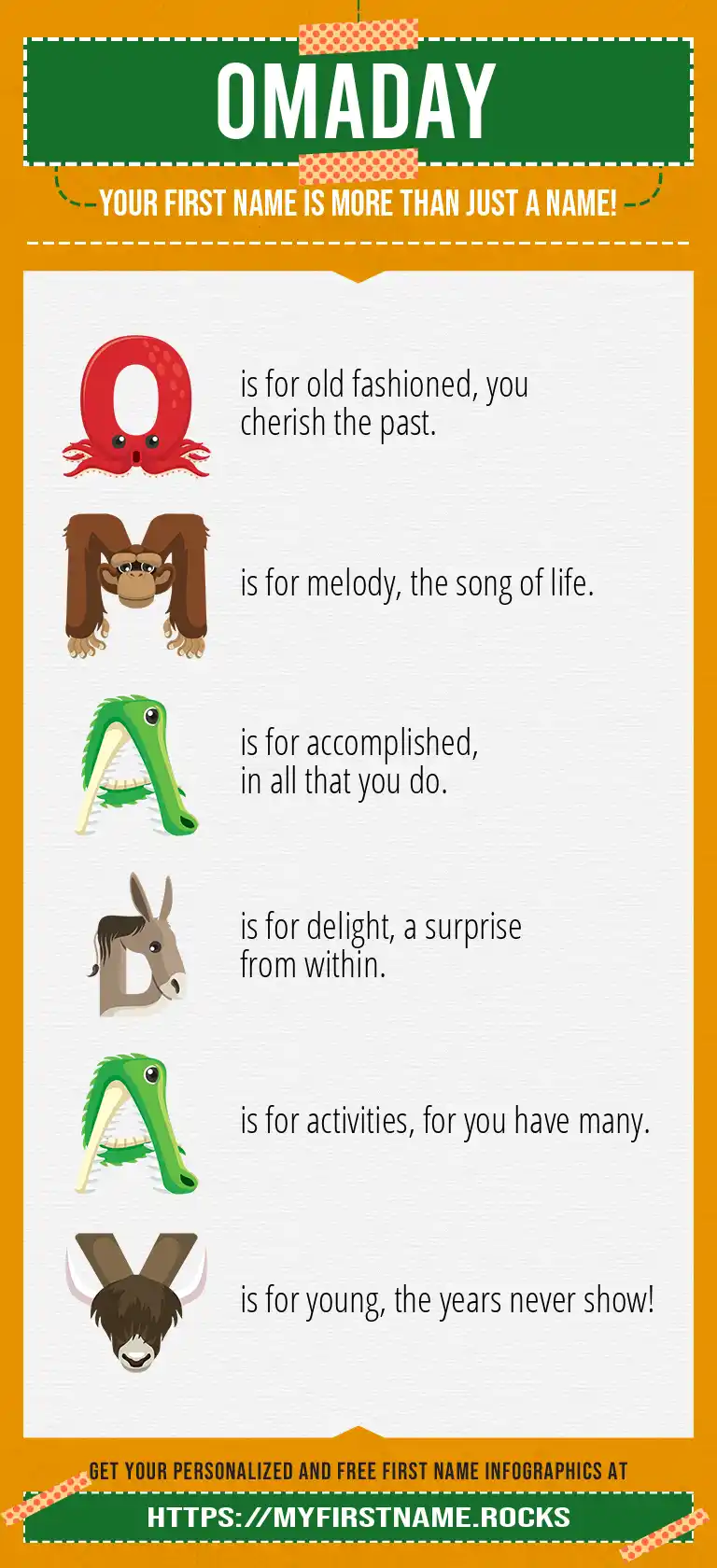 OMADAY

YOUR FIRST NAME IS MORE THAN JUST A NAME!

O is for old fashioned, you cherish the past.

M is for melody, the song of life.

A is for accomplished, in all that you do.

D is for delight, a surprise from within.

A is for activities, for you have many.

Y is for young, the years never show!

GET YOUR PERSONALIZED AND FREE FIRST NAME INFOGRAPHICS AT

HTTPS://MYFIRSTNAME.ROCKS