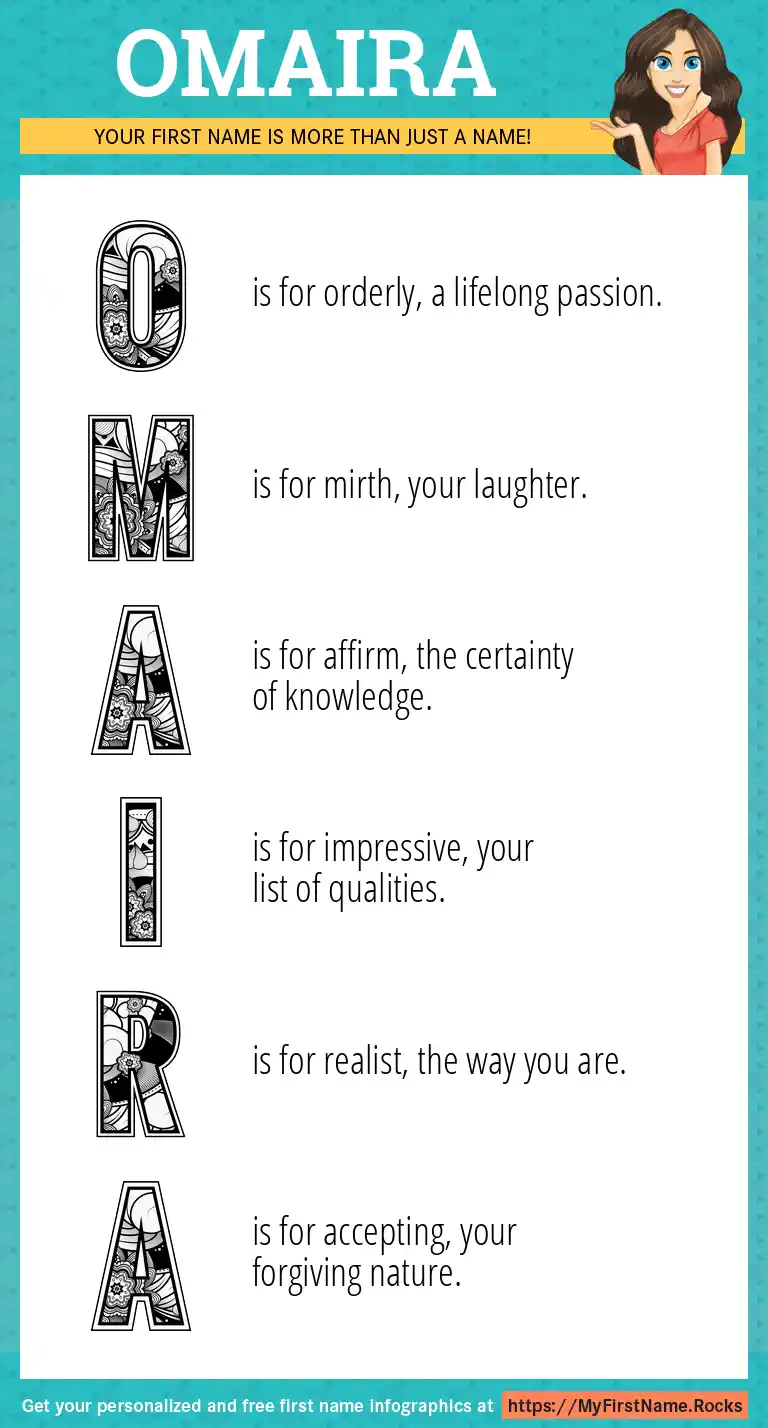 OMAIRA

YOUR FIRST NAME IS MORE THAN JUST A NAME!

O is for orderly, a lifelong passion.

M is for mirth, your laughter.

A is for affirm, the certainty of knowledge.

I is for impressive, your list of qualities.

R is for realist, the way you are.

A is for accepting, your forgiving nature.

Get your personalized and free first name infographics at https://MyFirstName.Rocks