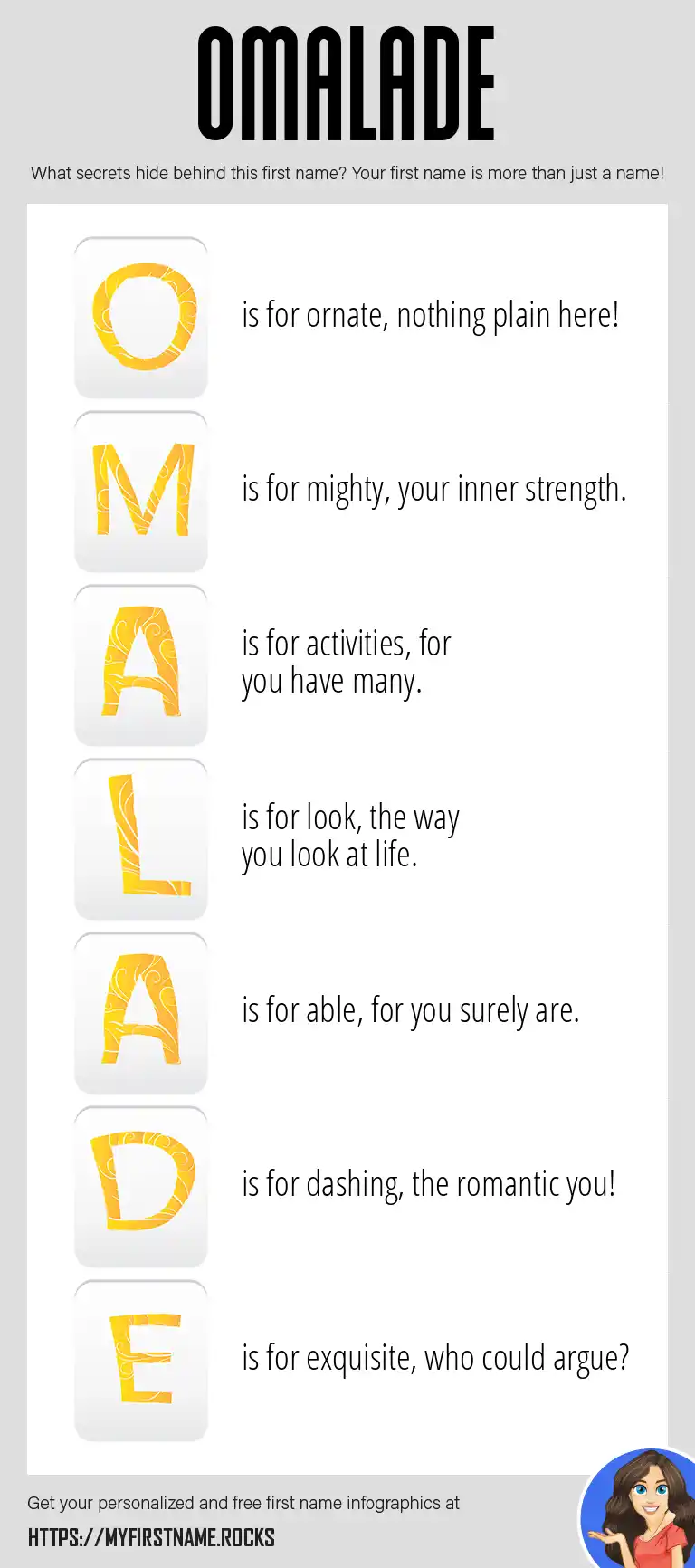 OMALADE

What secrets hide behind this first name? Your first name is more than just a name!

O is for ornate, nothing plain here!

M is for mighty, your inner strength.

A is for activities, for you have many.

L is for look, the way you look at life.

A is for able, for you surely are.

D is for dashing, the romantic you!

E is for exquisite, who could argue?

Get your personalized and free first name infographics at
HTTPS://MYFIRSTNAME.ROCKS